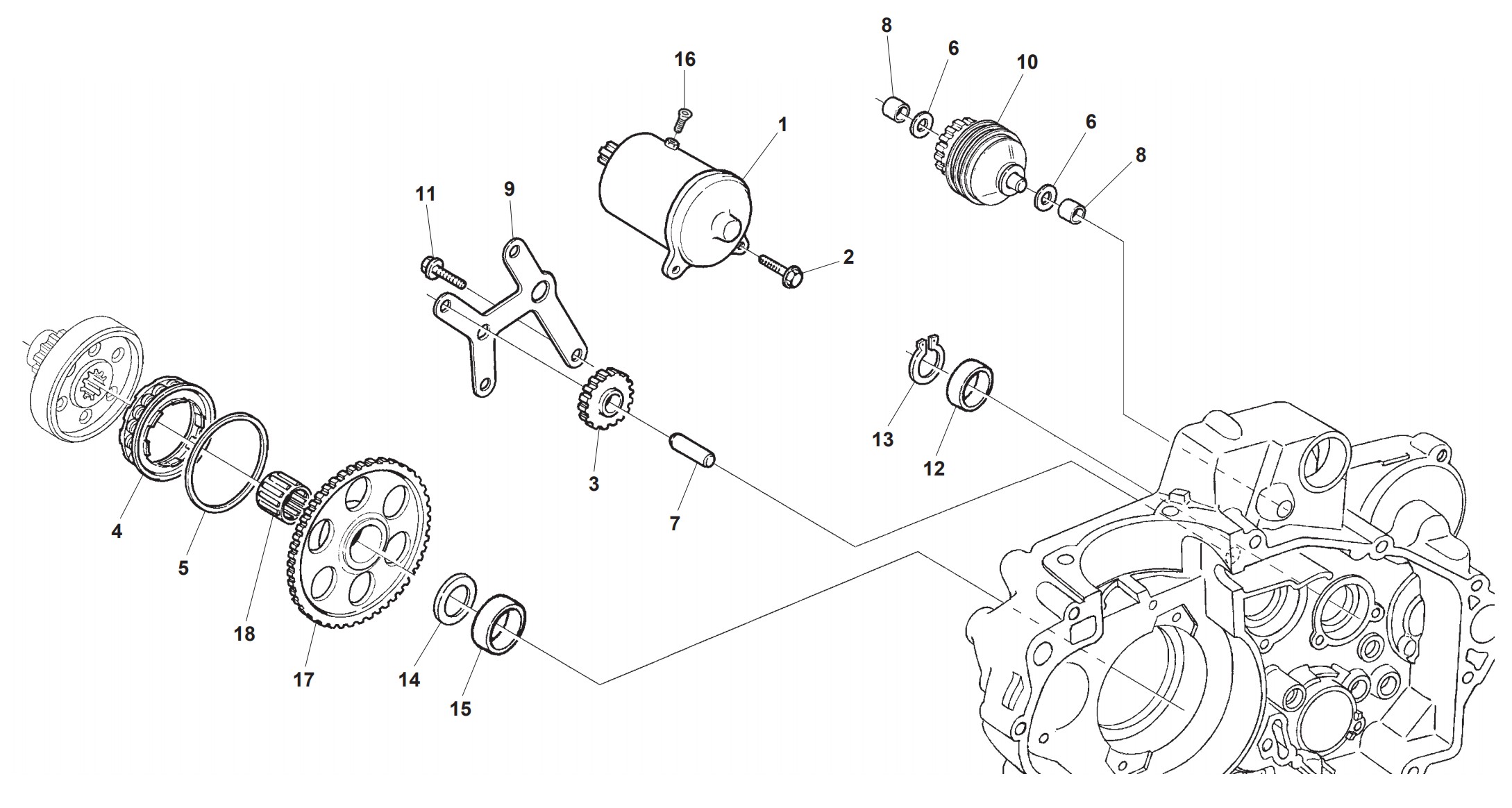 8
6
10
16
1
6
8
11
9
2
13
12
3
7
4
5
18
17
14
15