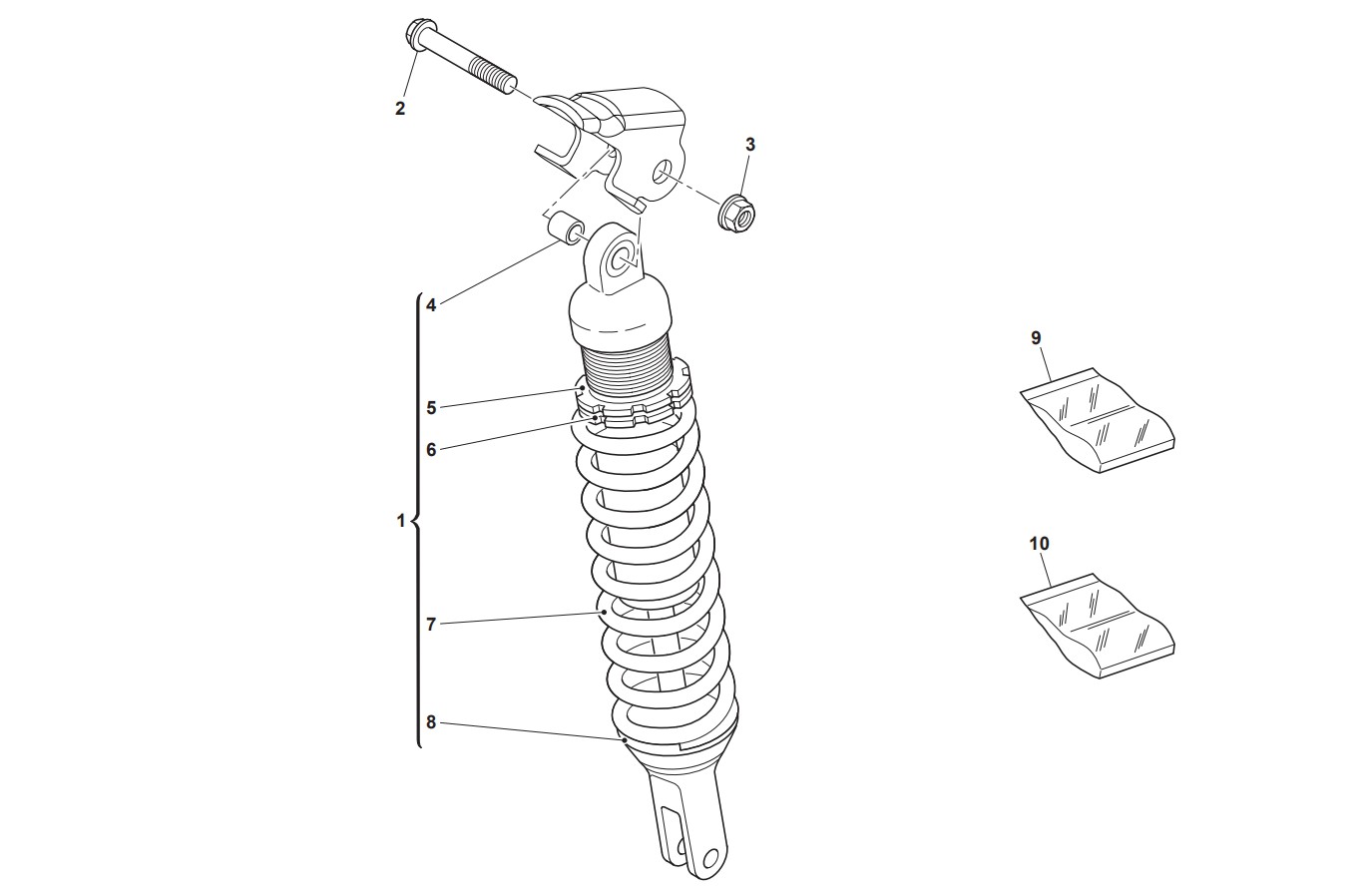 2
3
4
5
6
1
7
8
9
10