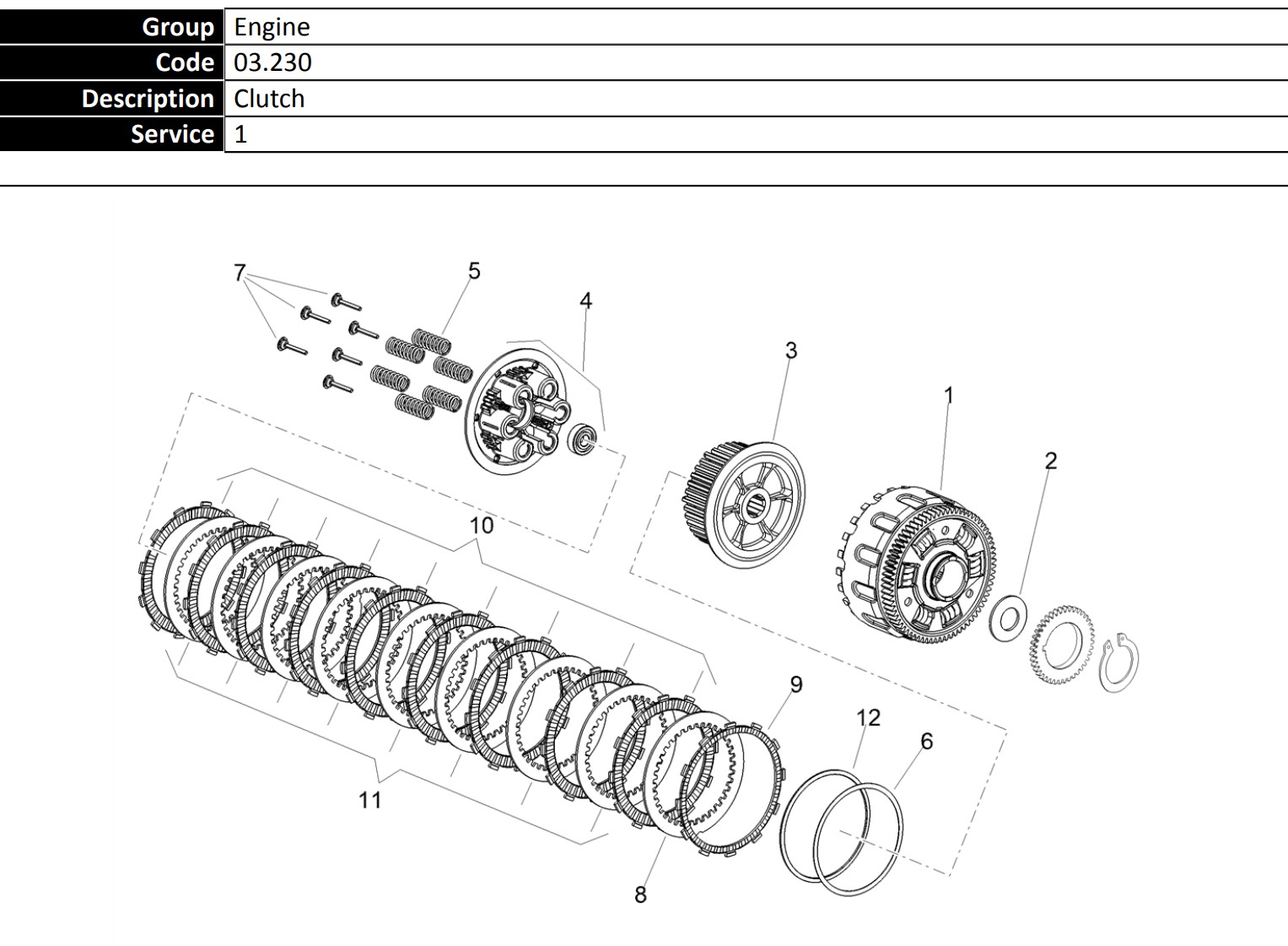 | Group | Engine |
|---|---|
| Code | 03.230 |
| Description | Clutch |
| Service | 1 |

7
5
4
3
1
2
10
9
12
6
11
8