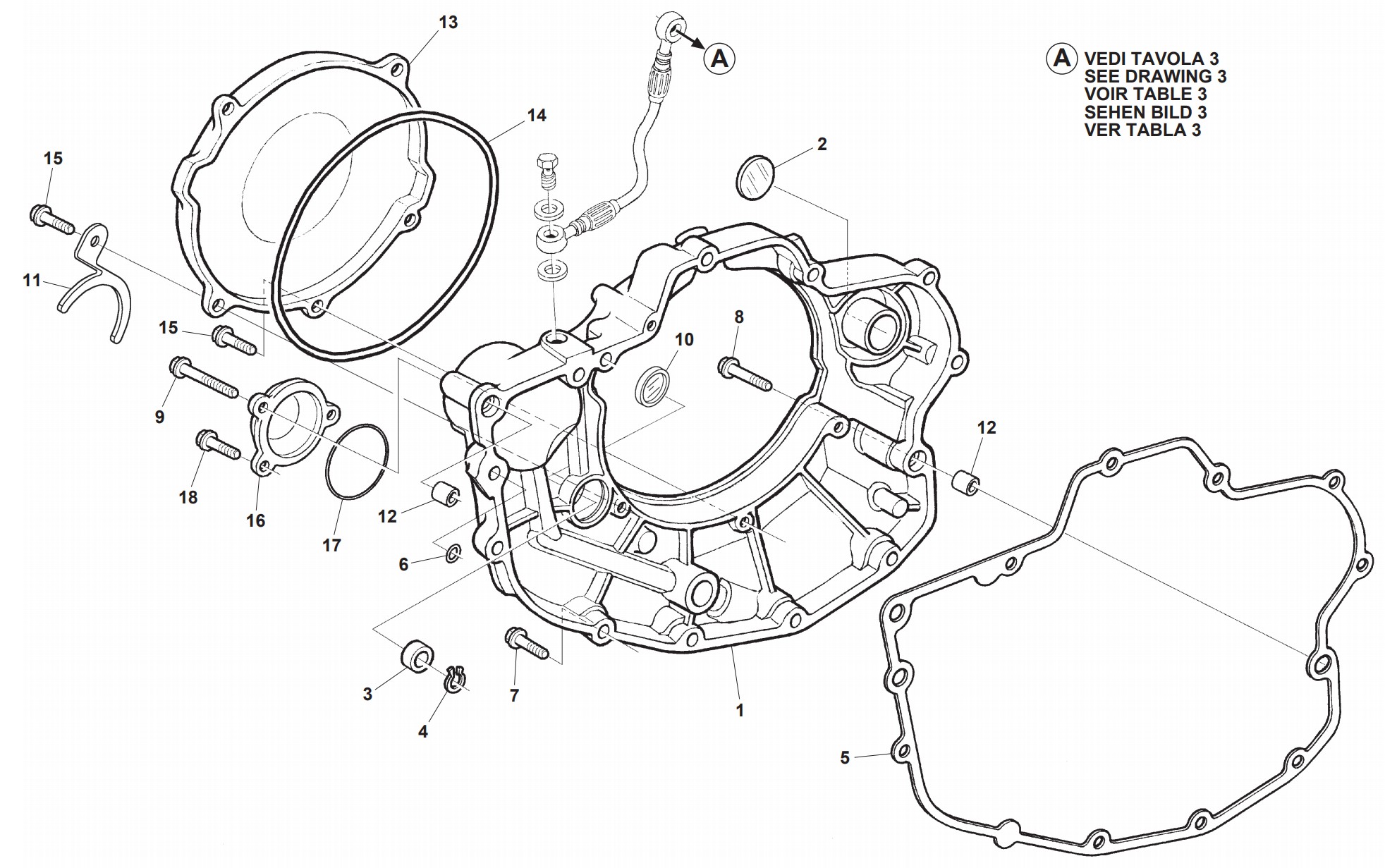 13
A
A VEDI TAVOLA 3
SEE DRAWING 3
VOIR TABLE 3
SEHEN BILD 3
VER TABLA 3
14
2
15
11
15
8
10
9
12
18
16
17
12
6
3
4
7
1
5