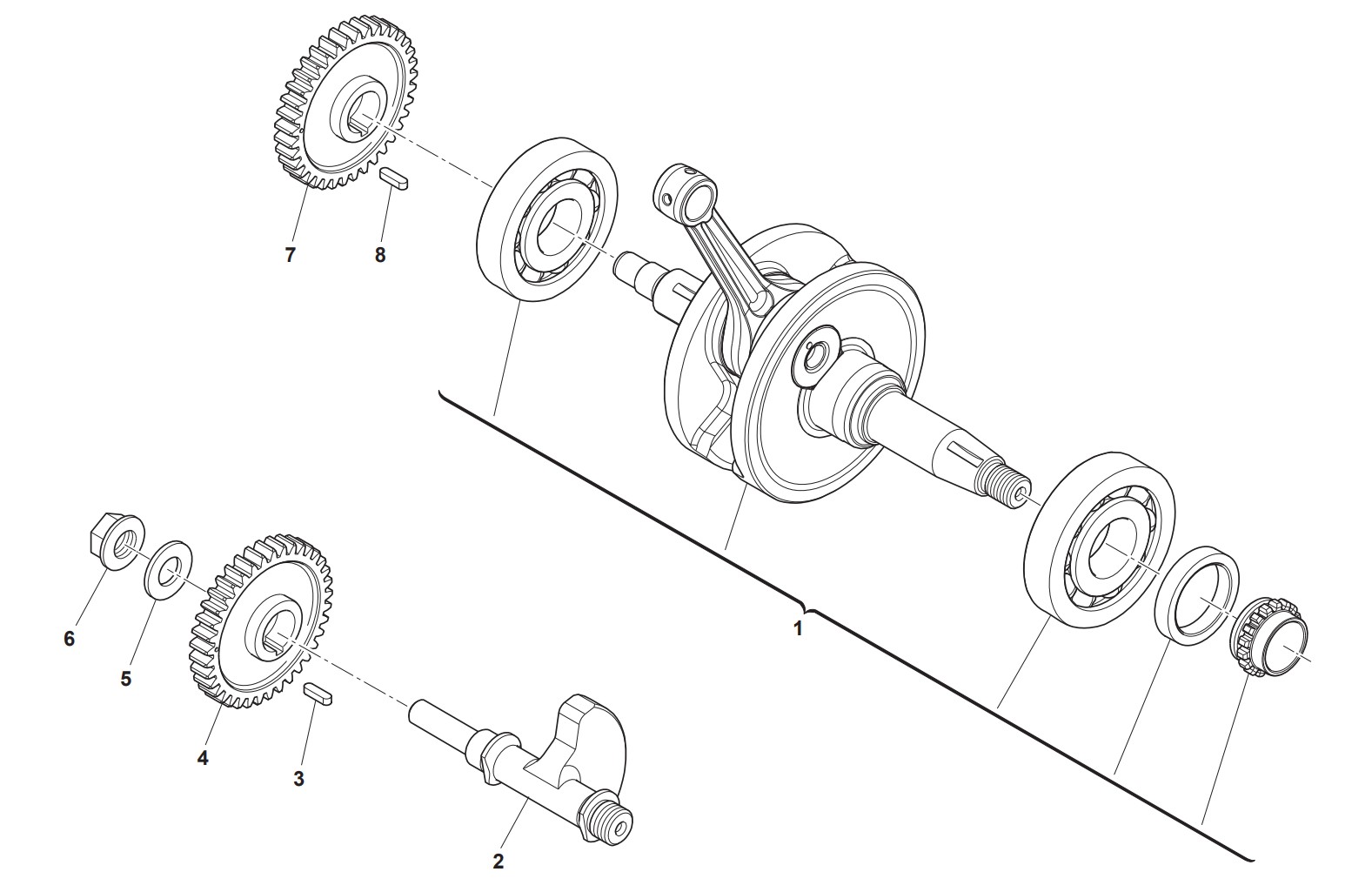 7
8
1
6
5
4
3
2