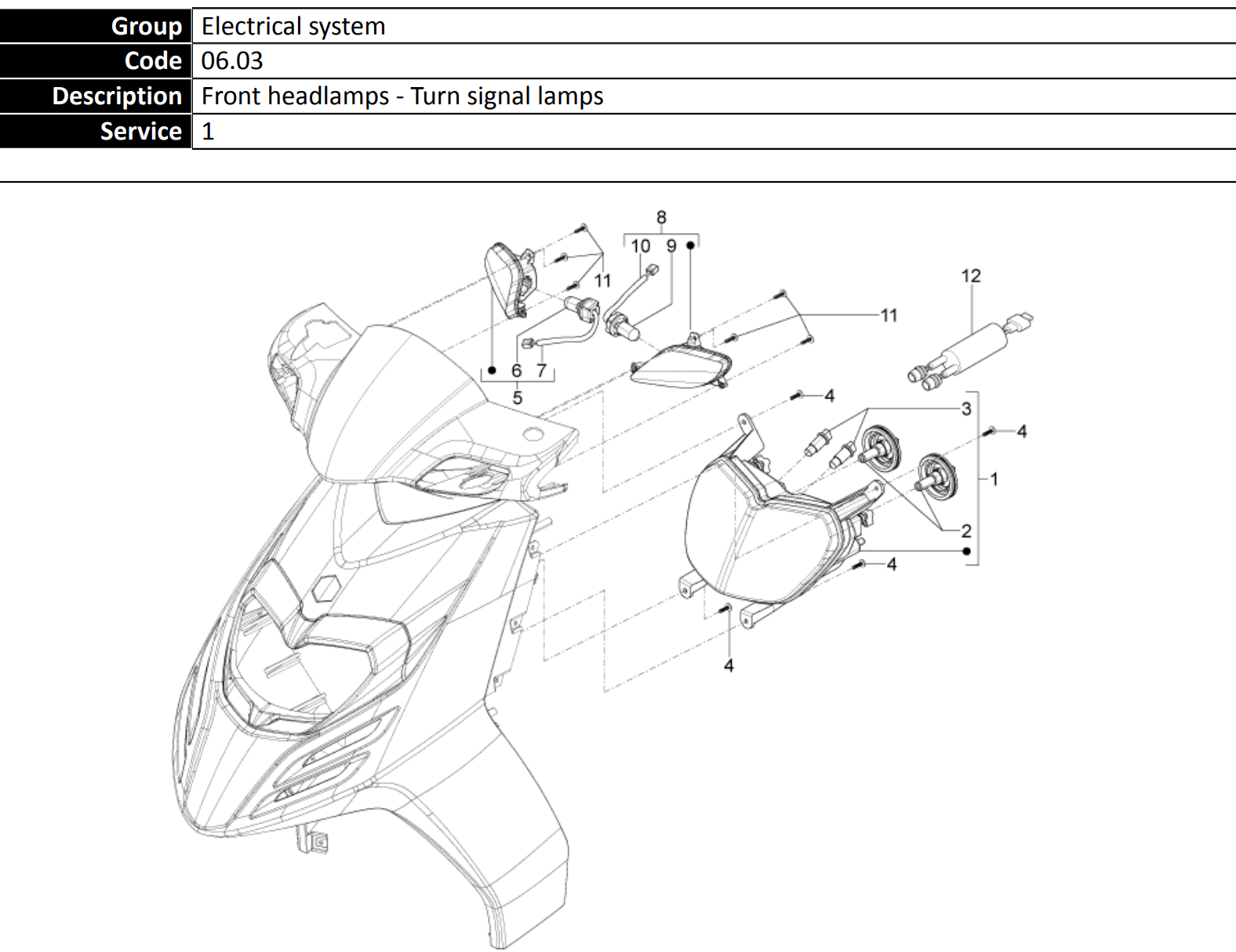 | Group | Electrical system |
|---|---|
| Code | 06.03 |
| Description | Front headlamps - Turn signal lamps |
| Service | 1 |

8
10 9
11
12
11
6 7
5
4
3
4
1
2
4
4