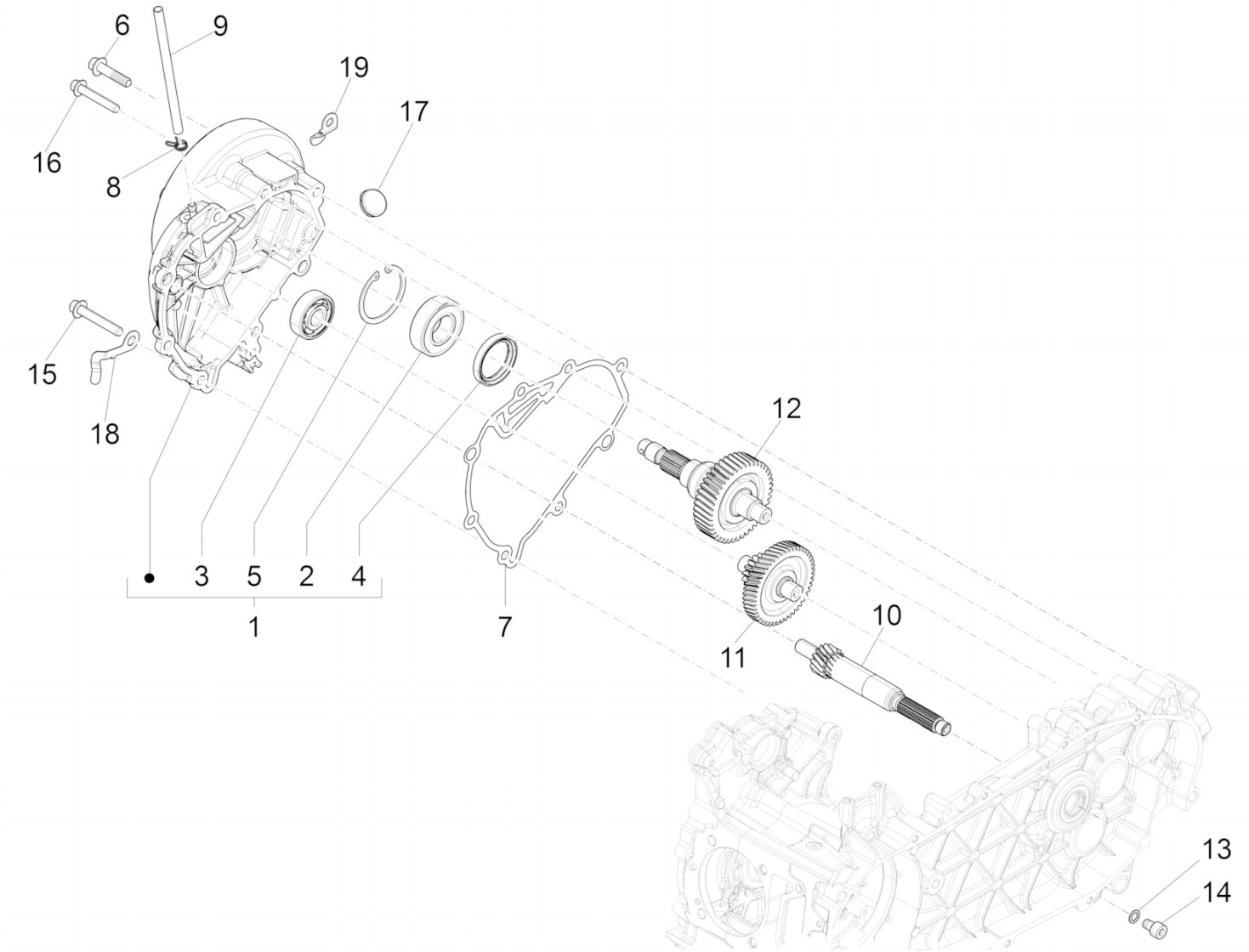 6
9
19
17
16
8
15
18
12
3
5
2
4
1
7
10
11
13
14