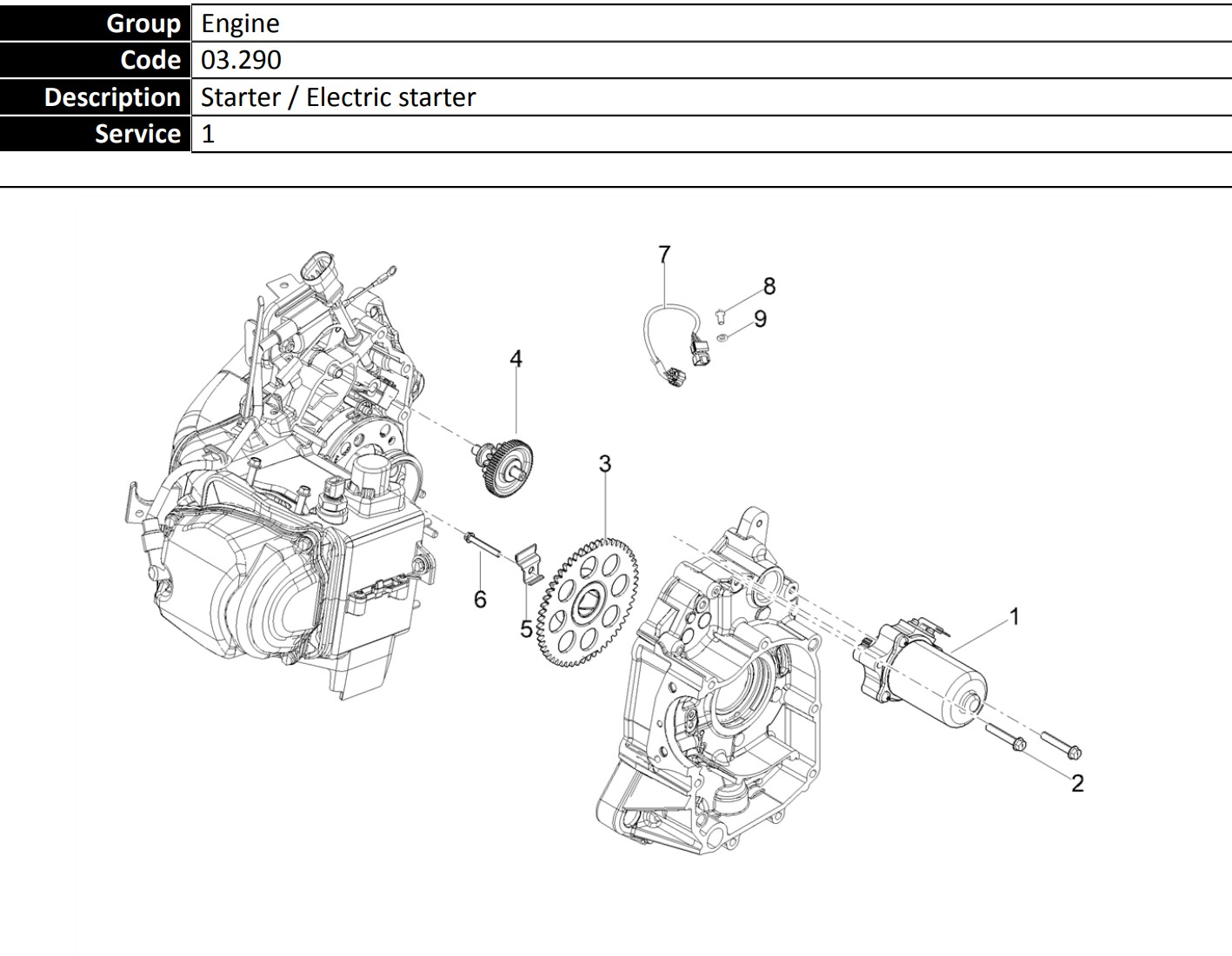 | Group | Engine |
|---|---|
| Code | 03.290 |
| Description | Starter / Electric starter |
| Service | 1 |

7
8
9
4
3
6
5
1
2