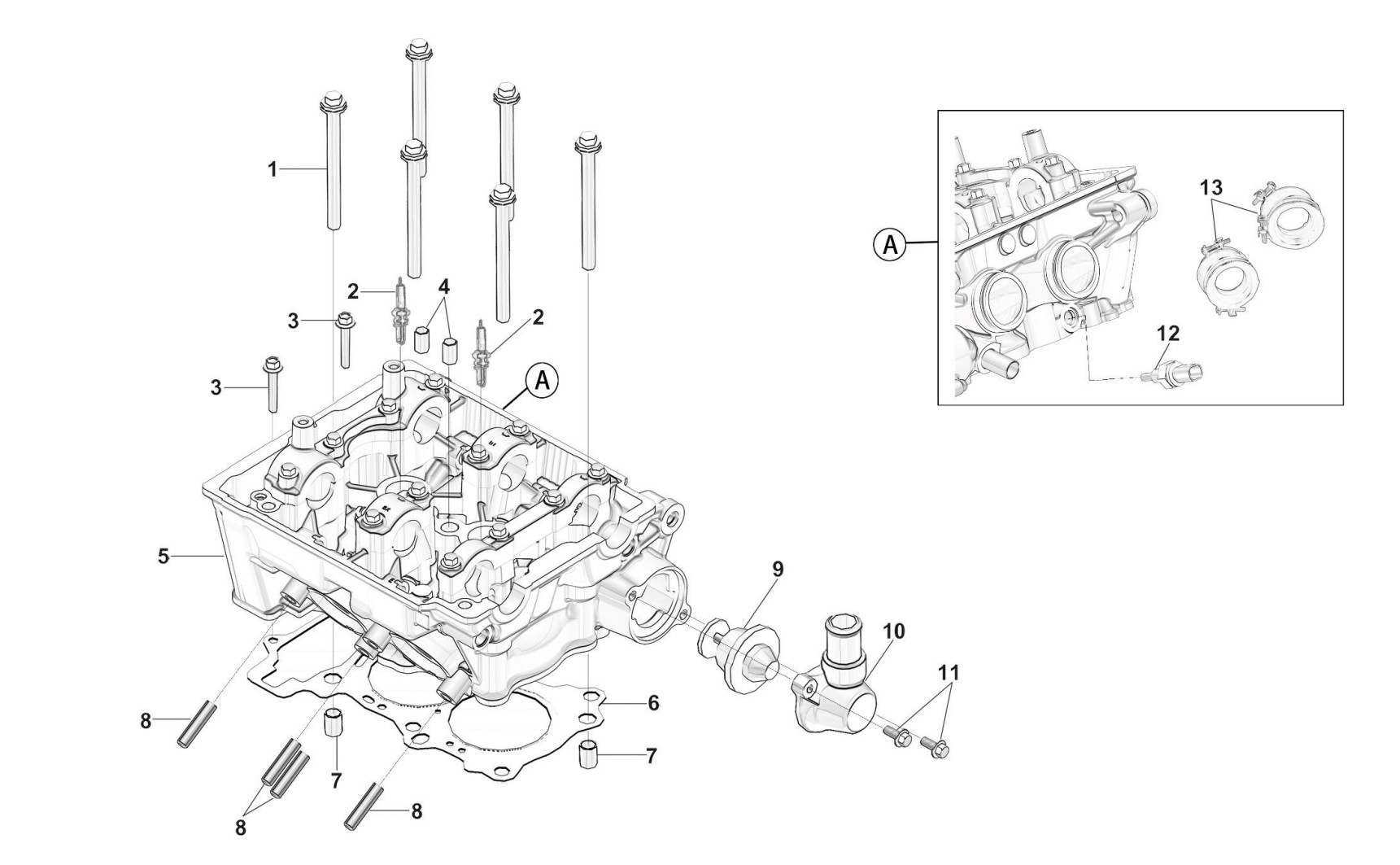 1
2
4
3
2
3
A
5
9
10
11
6
8
7
7
8
8
A
13
12