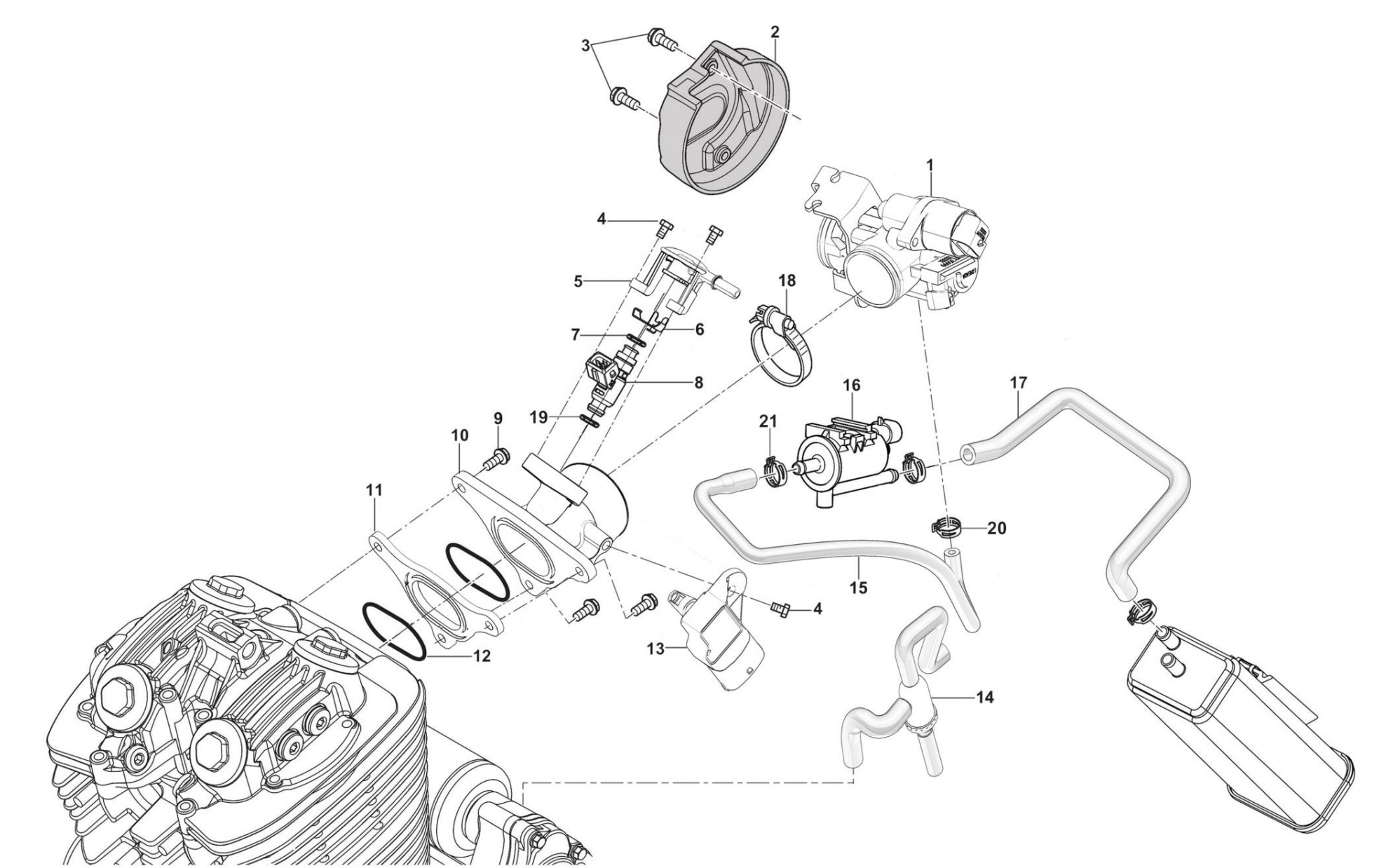 3
2
1
4
5
18
7
6
8
16
17
9
19
21
10
11
20
15
4
12
13
14