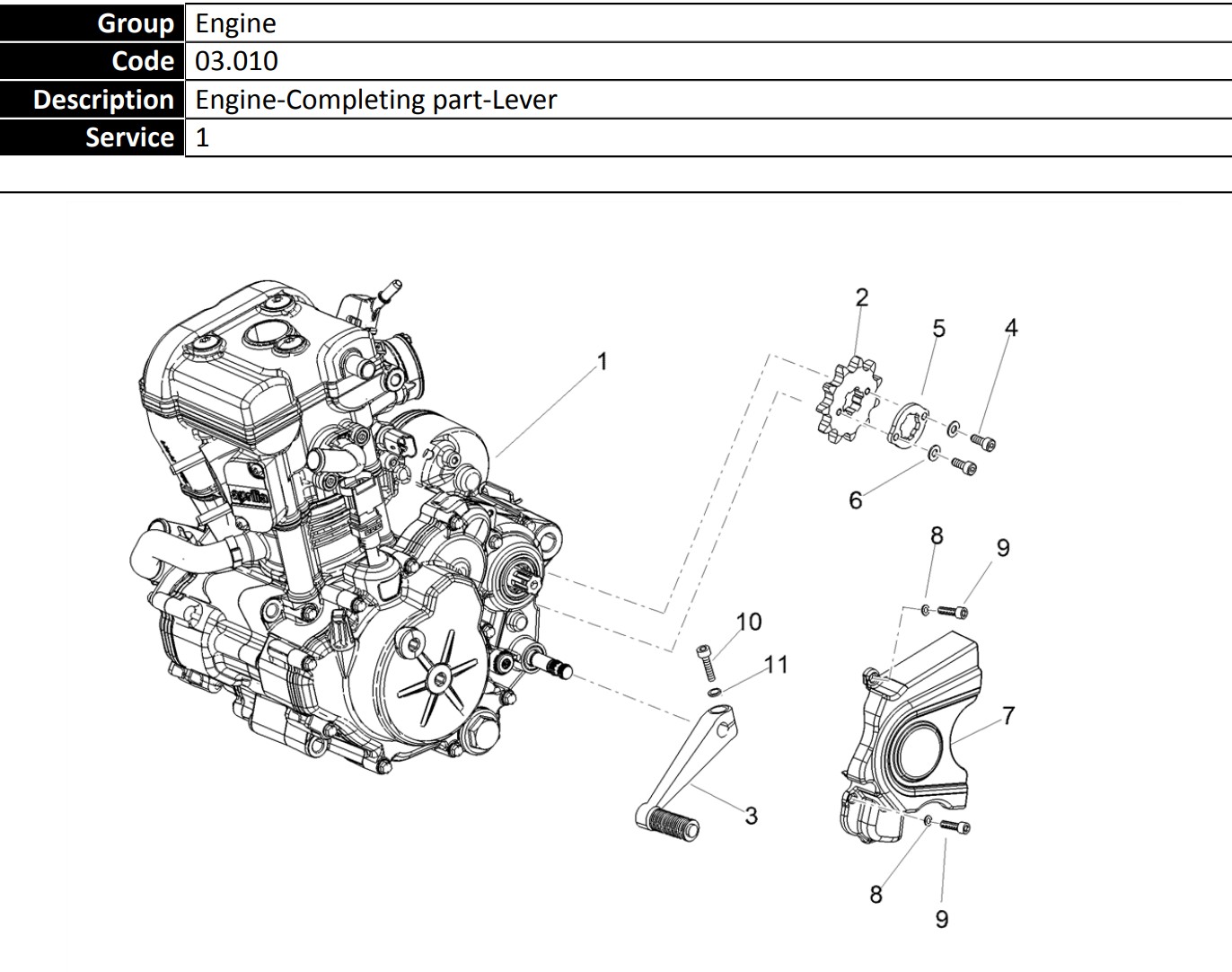 | Group | Engine |
|---|---|
| Code | 03.010 |
| Description | Engine-Completing part-Lever |
| Service | 1 |

aprilia

1
2
5
4
6
8
9
10
11
7
3
8
9