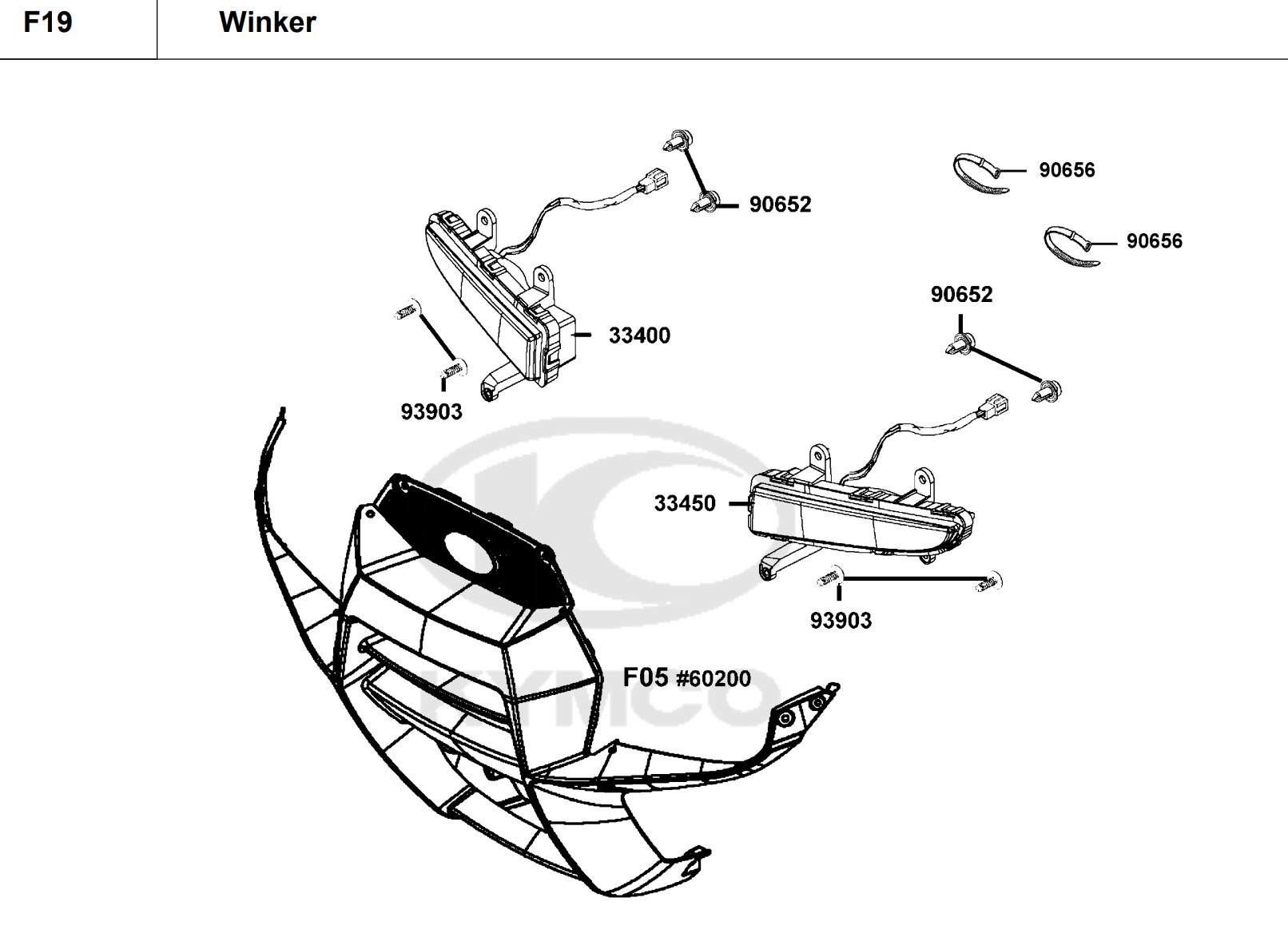 F19 Winker

90656
90652
90656
90652
33400
93903
33450
93903
F05 #60200
KYMCO