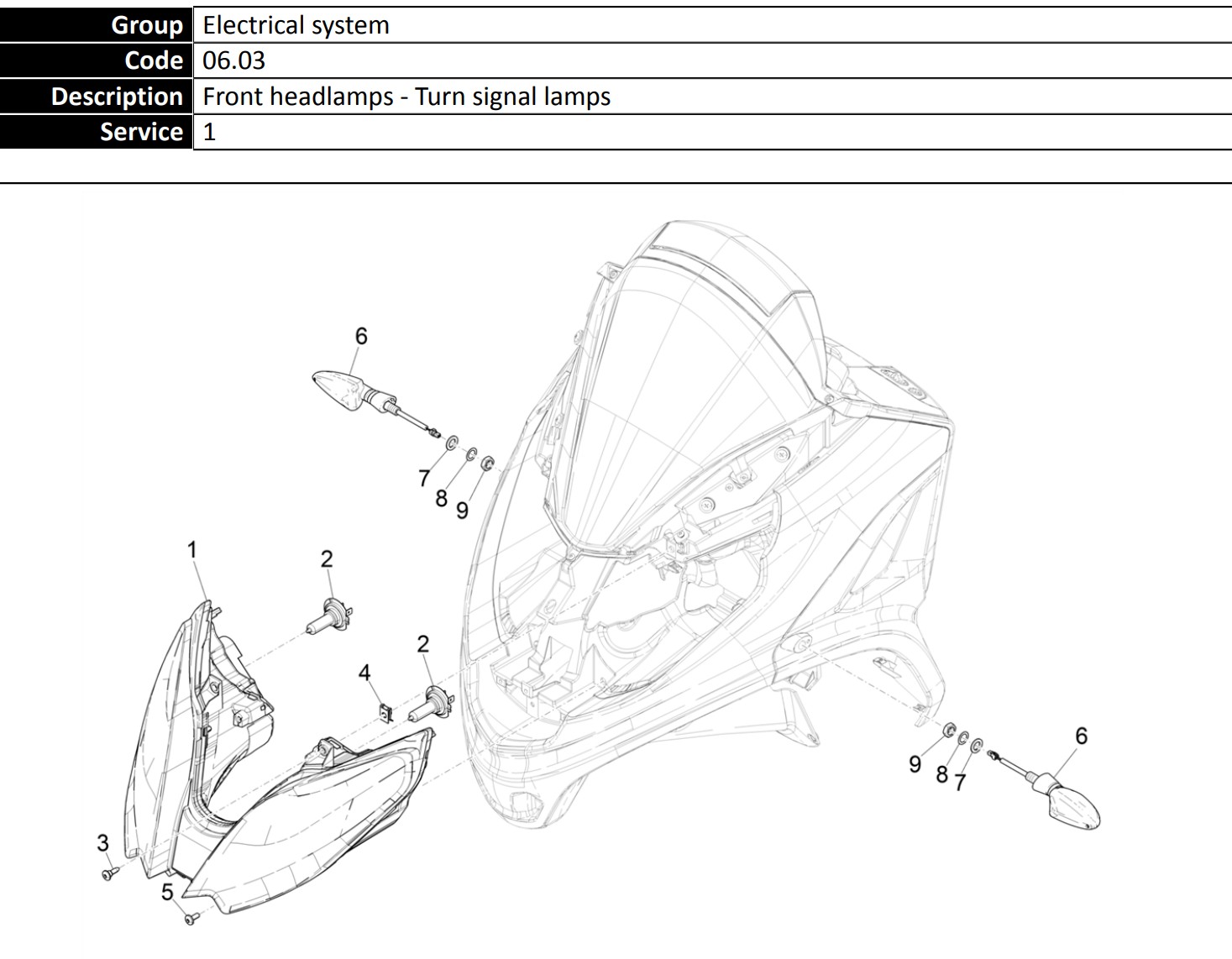 | Group | Electrical system |
|---|---|
| Code | 06.03 |
| Description | Front headlamps - Turn signal lamps |
| Service | 1 |

6
7
8
9
1
2
2
4
3
5
9
8
7
6