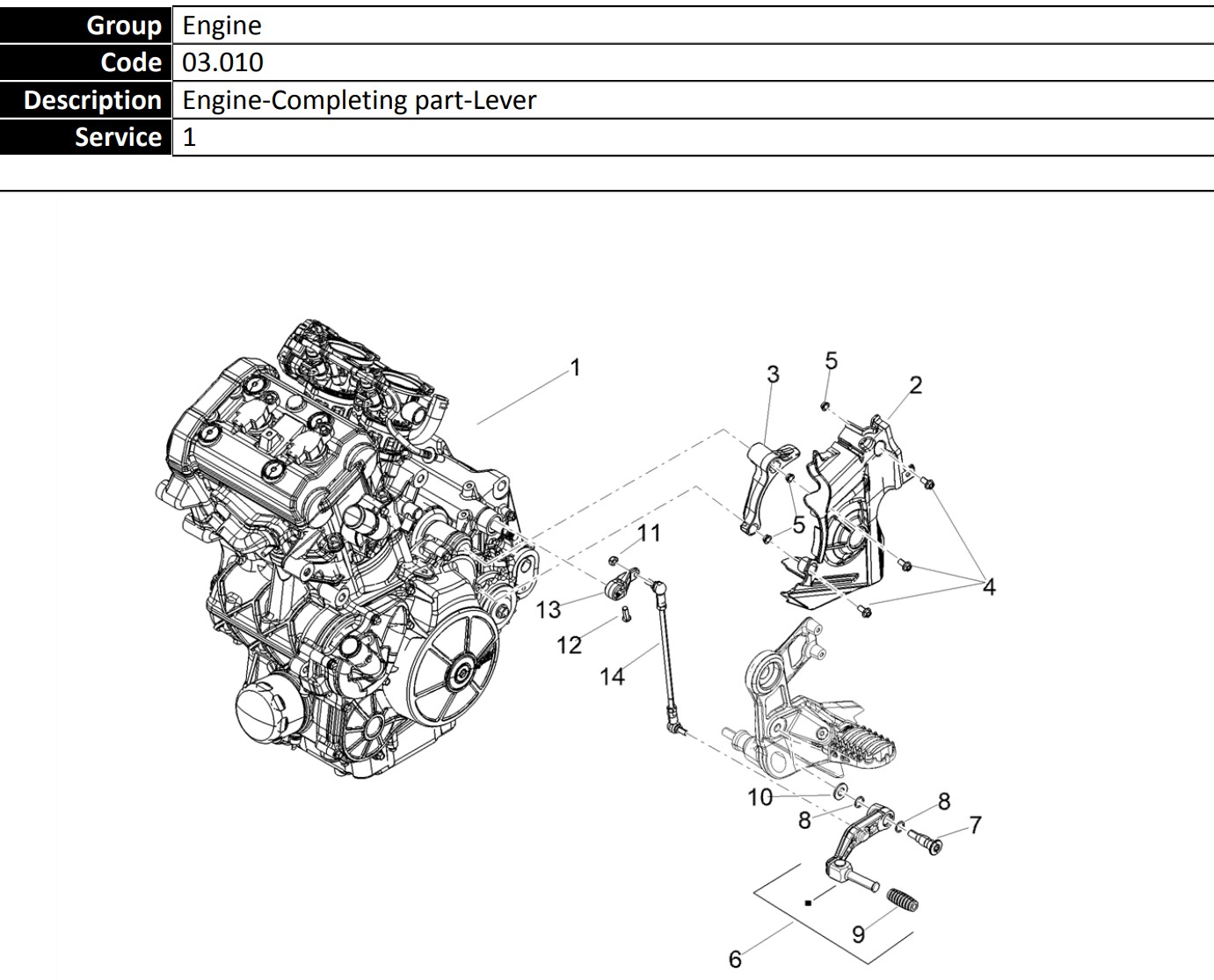 | Group | Engine |
|---|---|
| Code | 03.010 |
| Description | Engine-Completing part-Lever |
| Service | 1 |

1
3
5
2
5
4
11
13
12
14
10
8
8
7
9
6