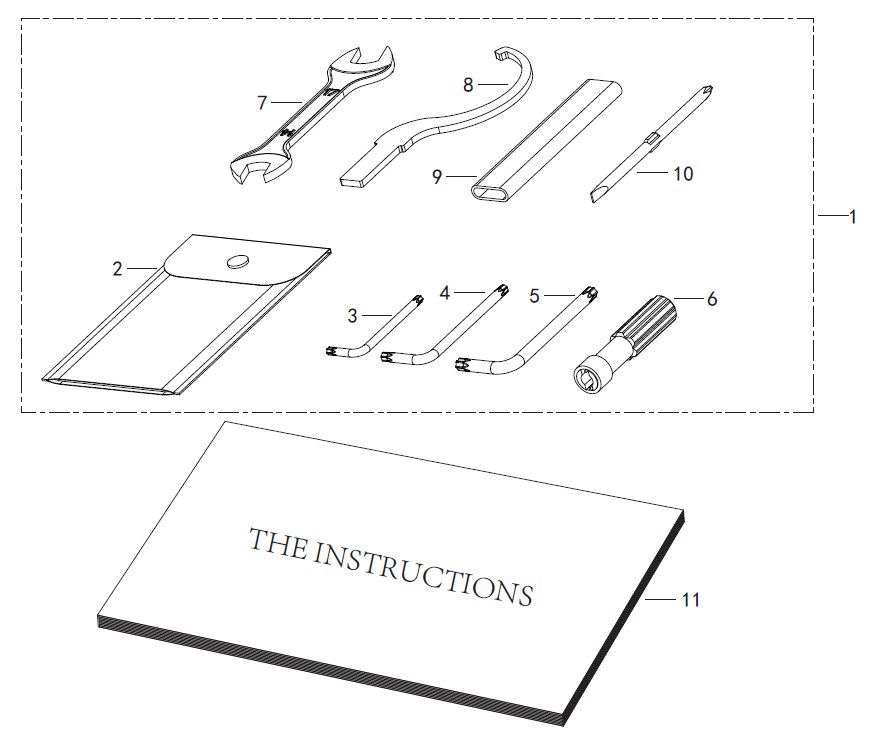 7
8
9
10
1
2
3
4
5
6
THE INSTRUCTIONS
11