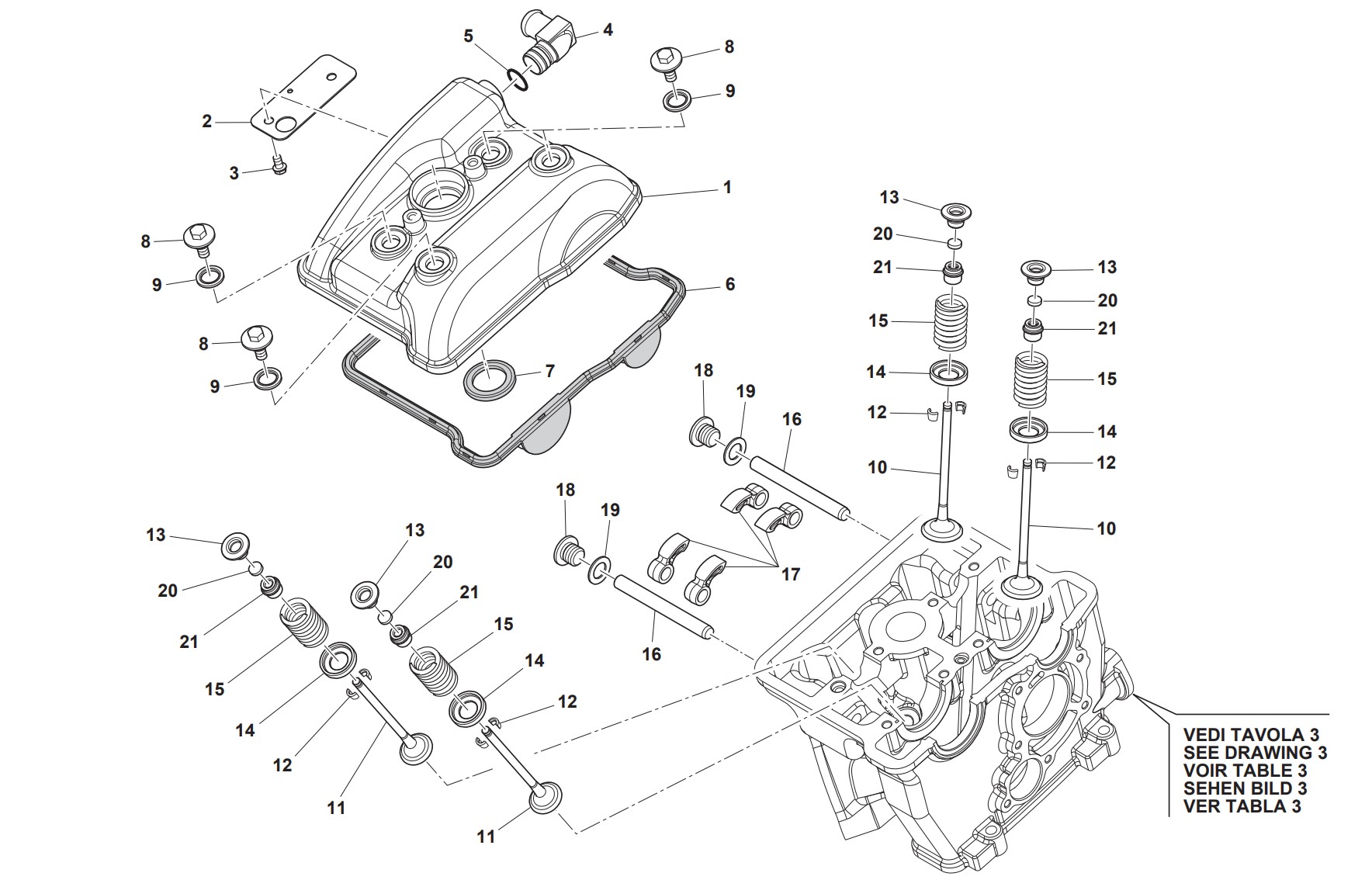 5
4
8
9
2
3
1
8
9
6
8
9
7
13
20
21
15
14
12
10
13
20
21
15
14
12
10
18
19
16
18
19
17
16
13
20
21
15
14
12
11
13
20
21
15
14
12
11
VEDI TAVOLA 3
SEE DRAWING 3
VOIR TABLE 3
SEHEN BILD 3
VER TABLA 3