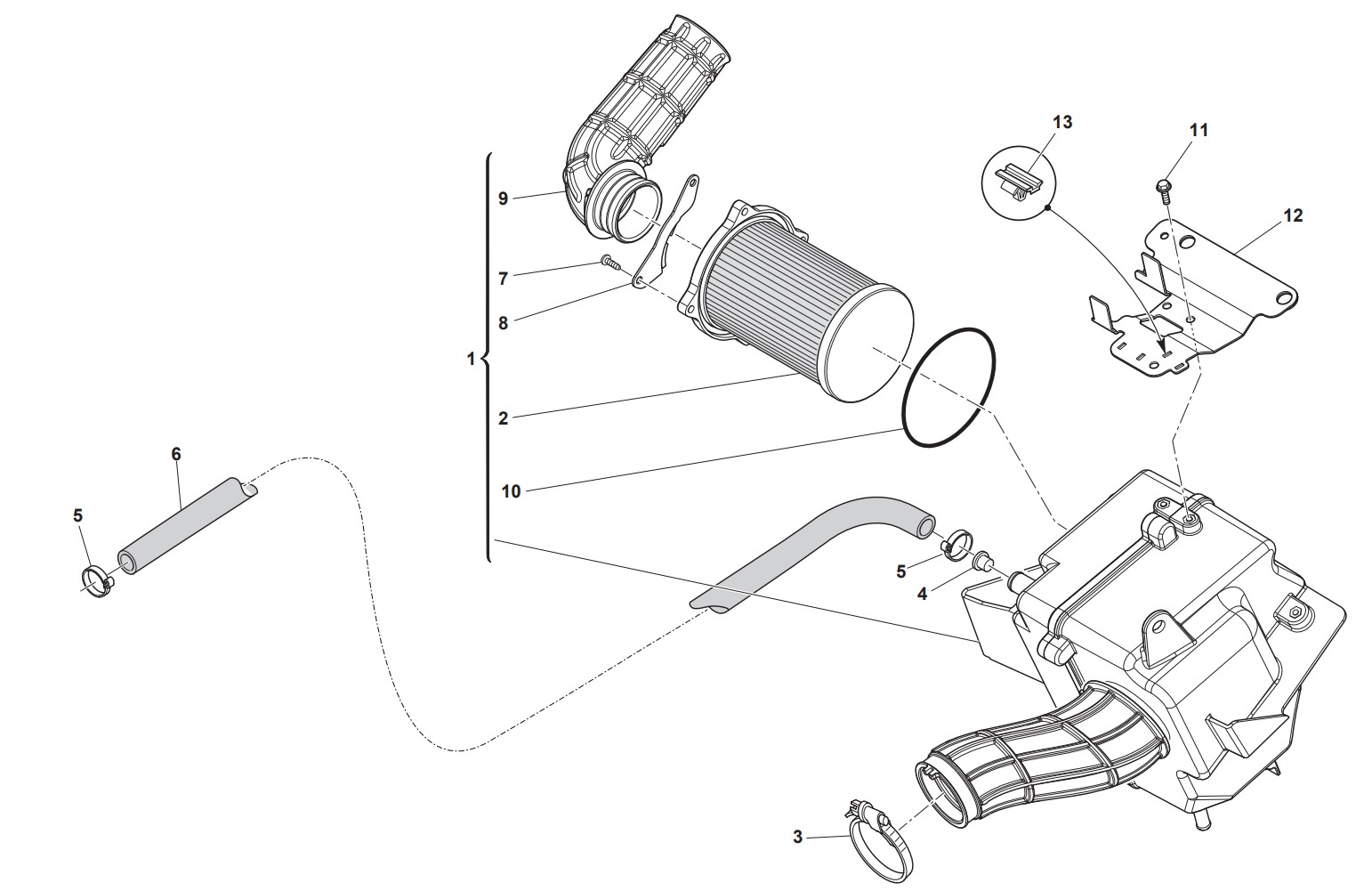 13
11
12
9
7
8
1
2
10
6
5
5
4
3