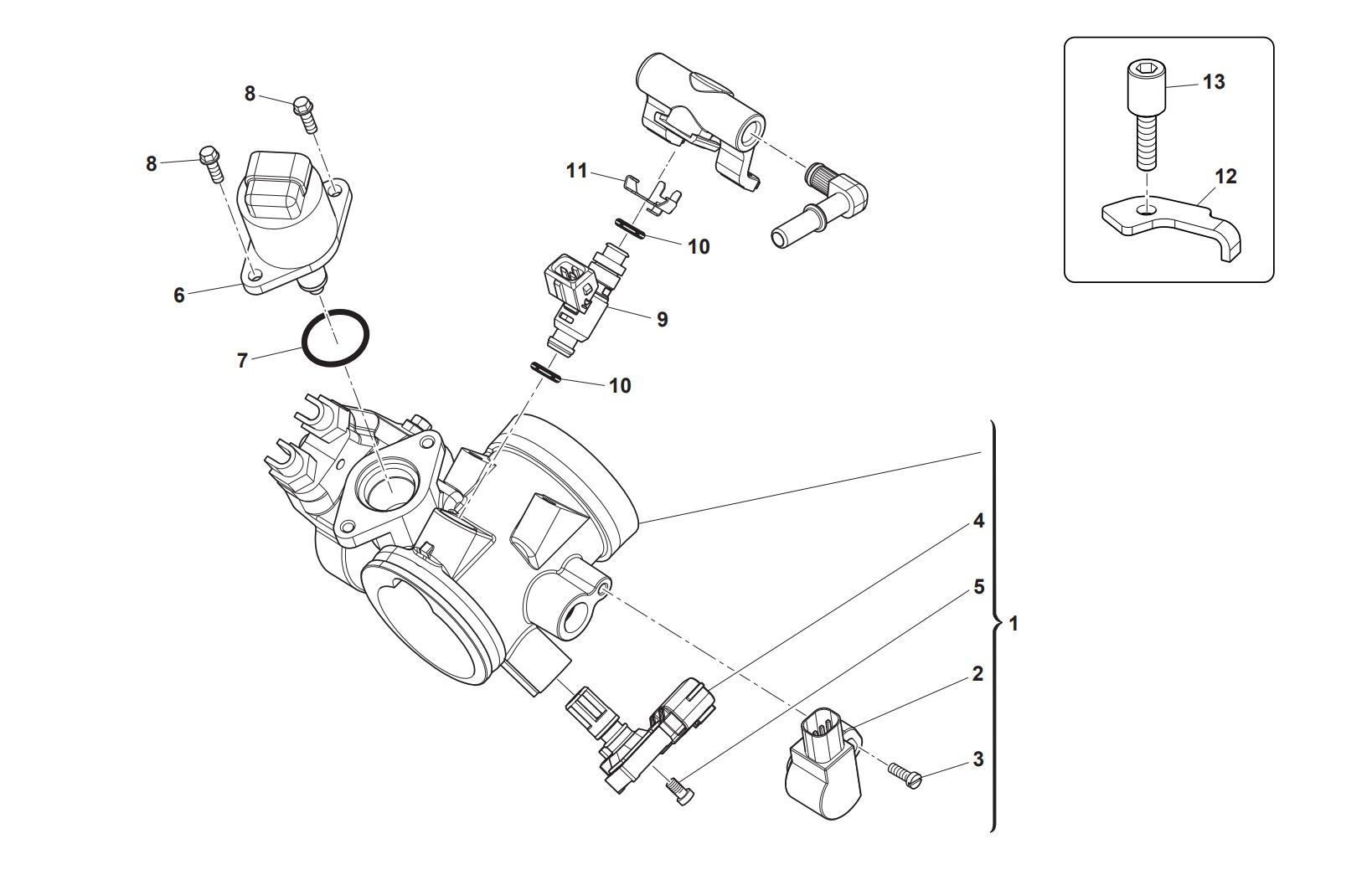 8
8
6
7
11
10
9
10
13
12
4
5
1
2
3