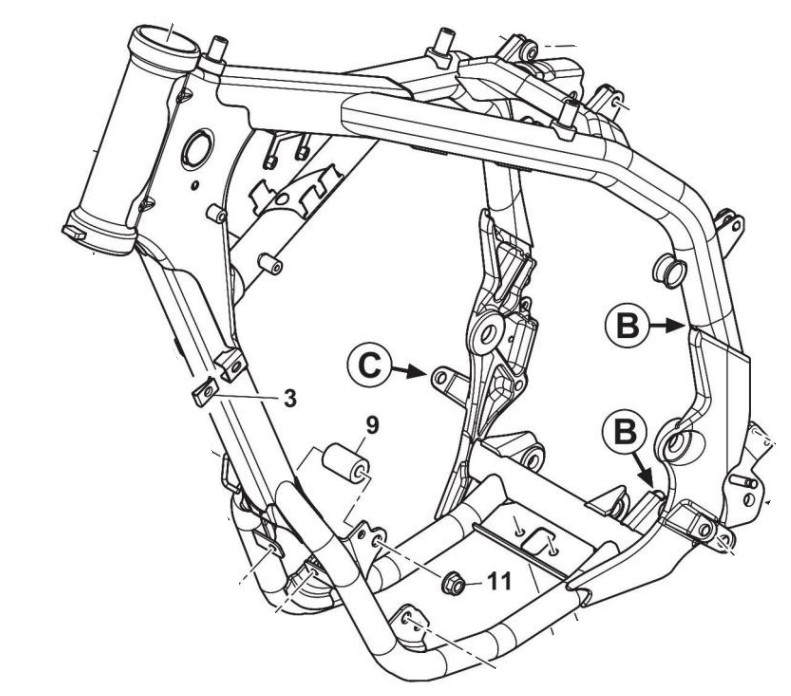 B
C
3
9
B
11