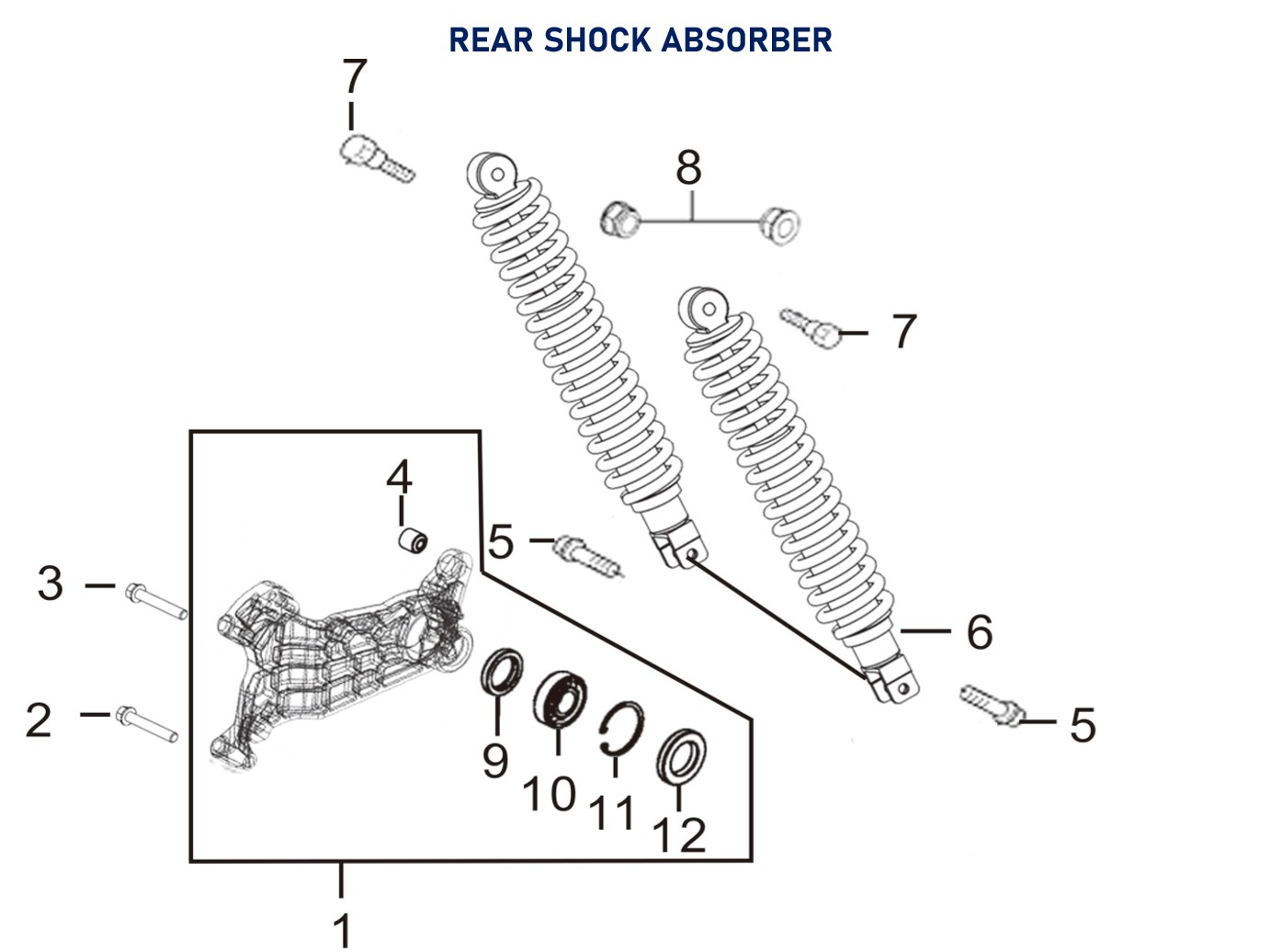 REAR SHOCK ABSORBER

7

8

7

4

5

3

6

2

5

9

10

11

12

1