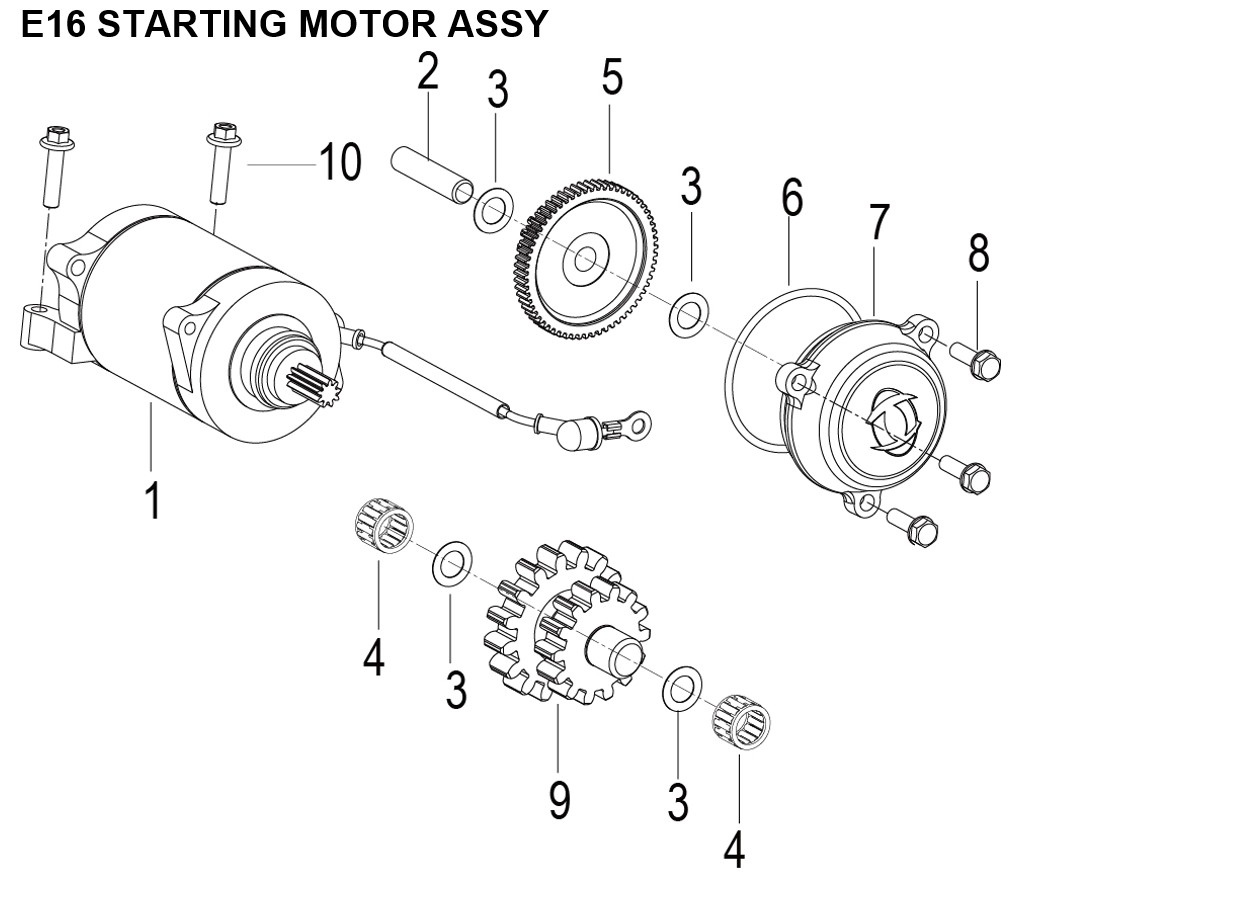 E16 STARTING MOTOR ASSY

2
3
5
10
3
6
7
8
1
4
3
9
3
4