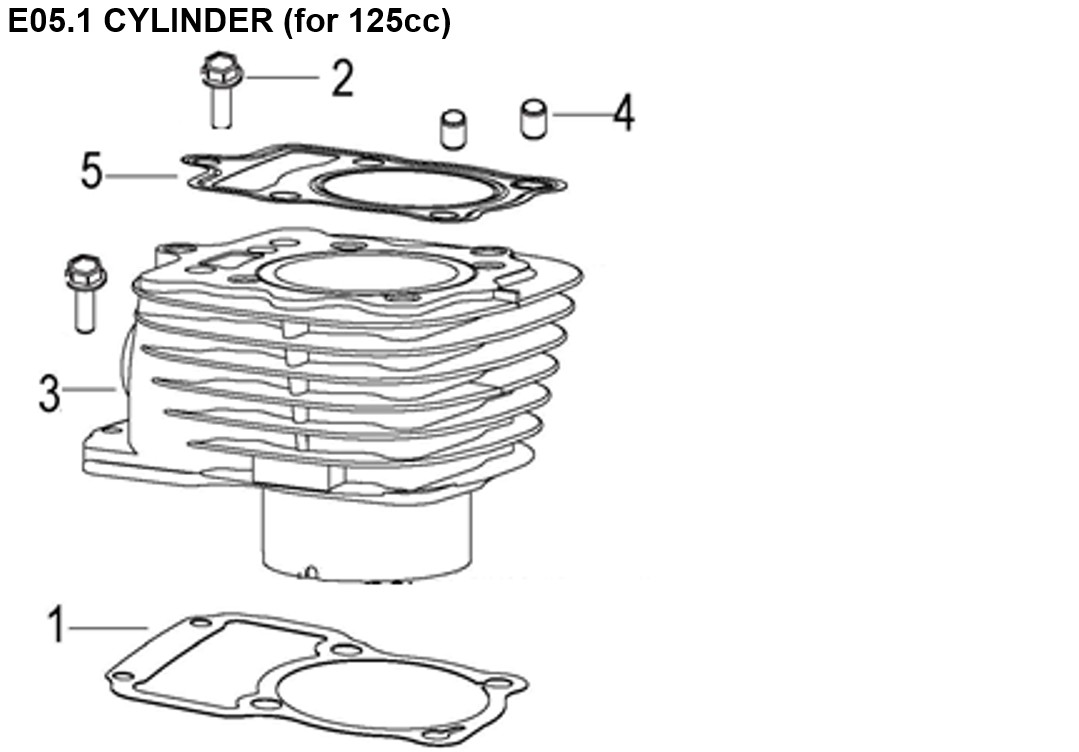 E05.1 CYLINDER (for 125cc)

2
4
5
3
1