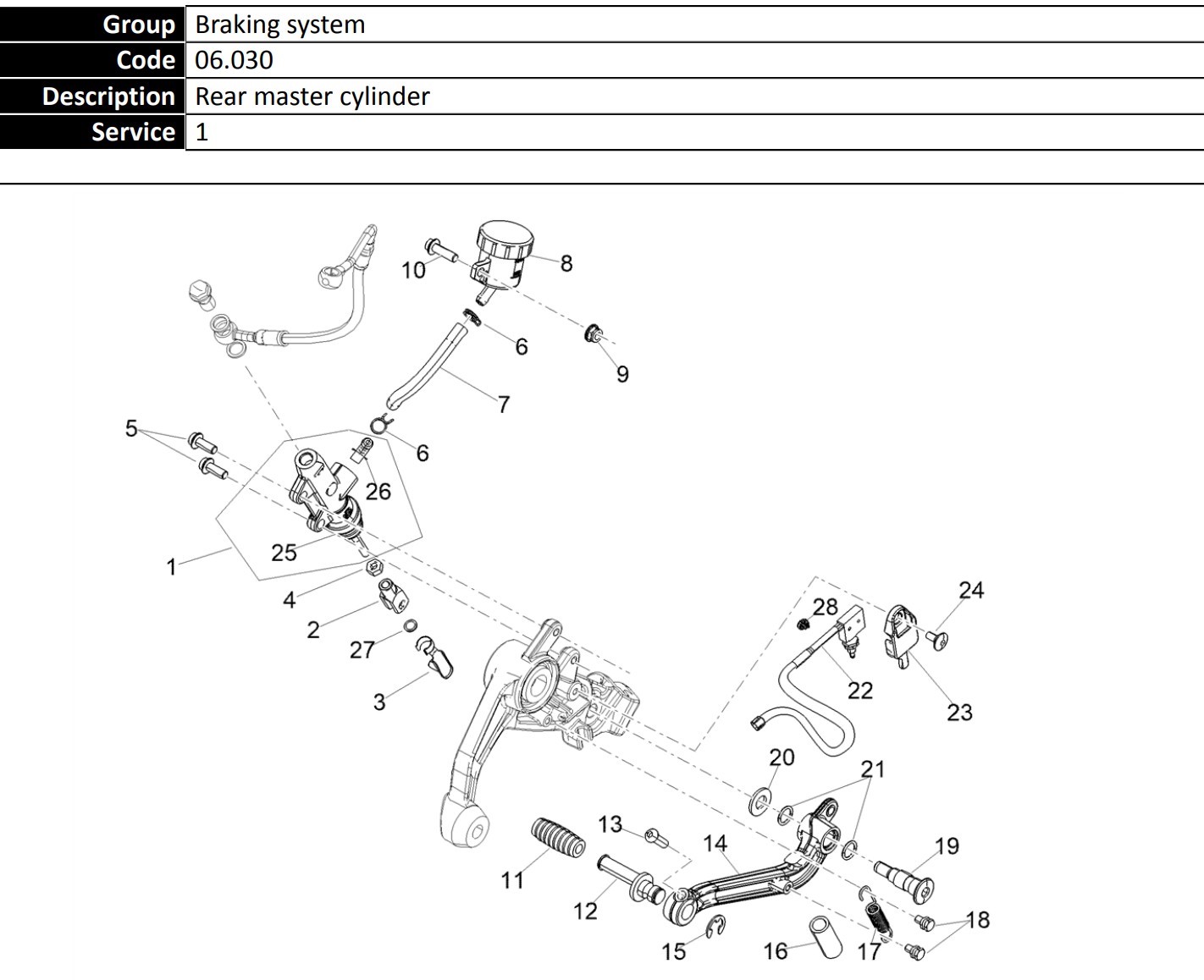 | Group | Braking system |
|---|---|
| Code | 06.030 |
| Description | Rear master cylinder |
| Service | 1 |

10
8
6
9
7
5
6
26
25
1
4
2
27
3
28
24
22
23
20
21
13
14
19
11
12
18
15
16
17