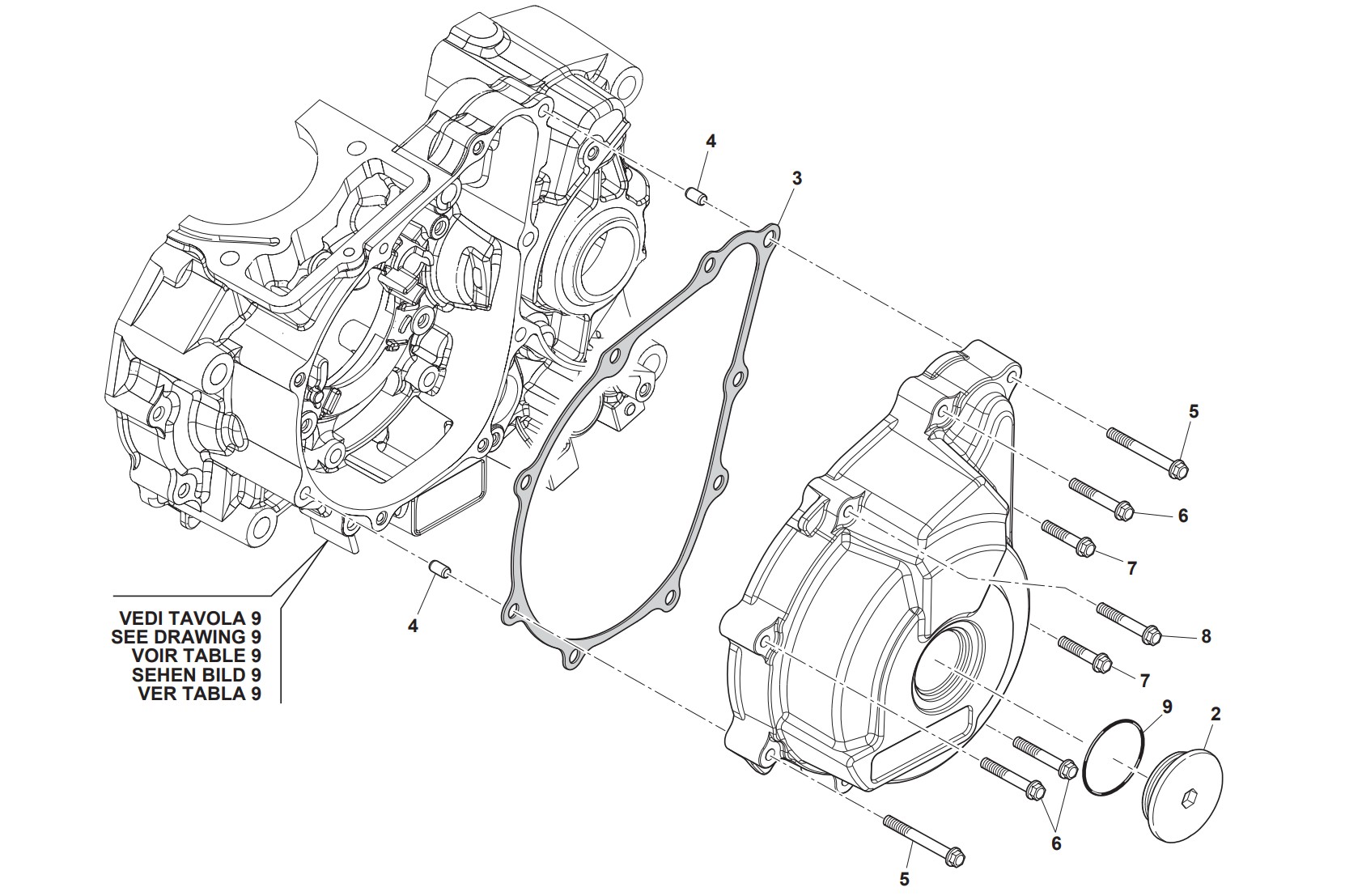 4
3
5
6
7
8
7
9
2
6
5
4

VEDI TAVOLA 9
SEE DRAWING 9
VOIR TABLE 9
SEHEN BILD 9
VER TABLA 9