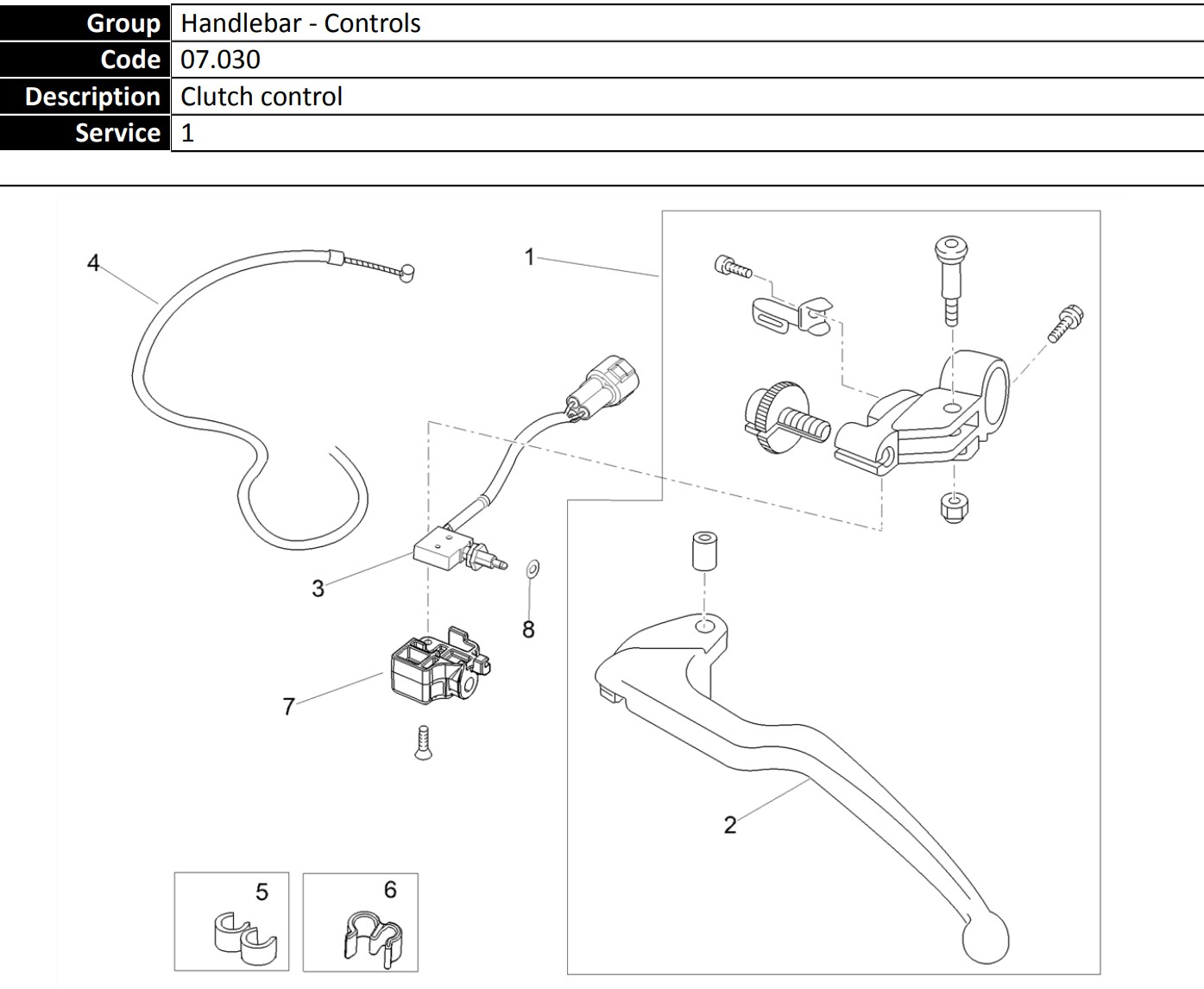 | Group | Handlebar - Controls |
|---|---|
| Code | 07.030 |
| Description | Clutch control |
| Service | 1 |

4
1
3
8
7
2
5
6