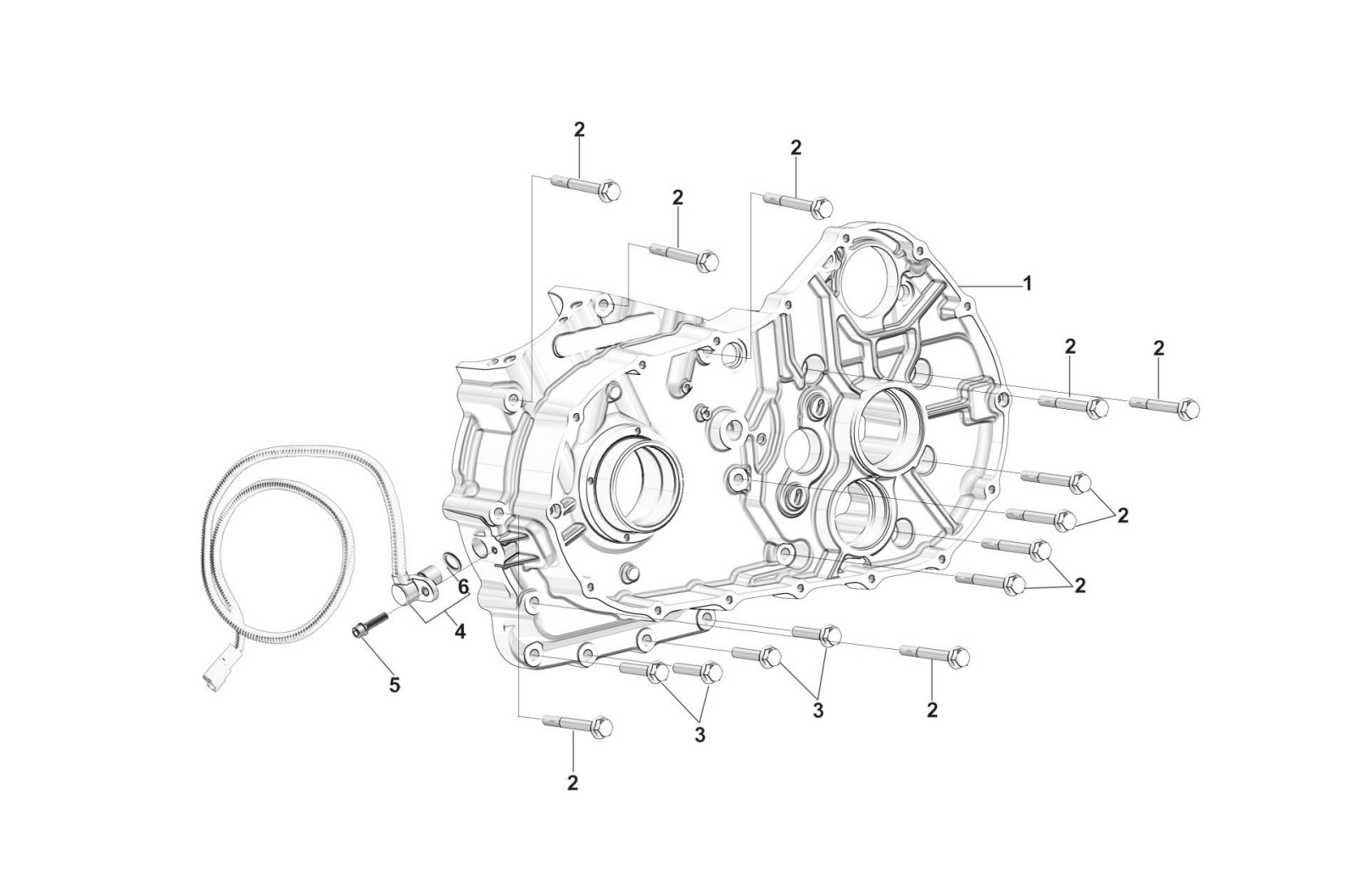 2
2
2
1
2
2
2
2
6
4
5
3
3
2
2