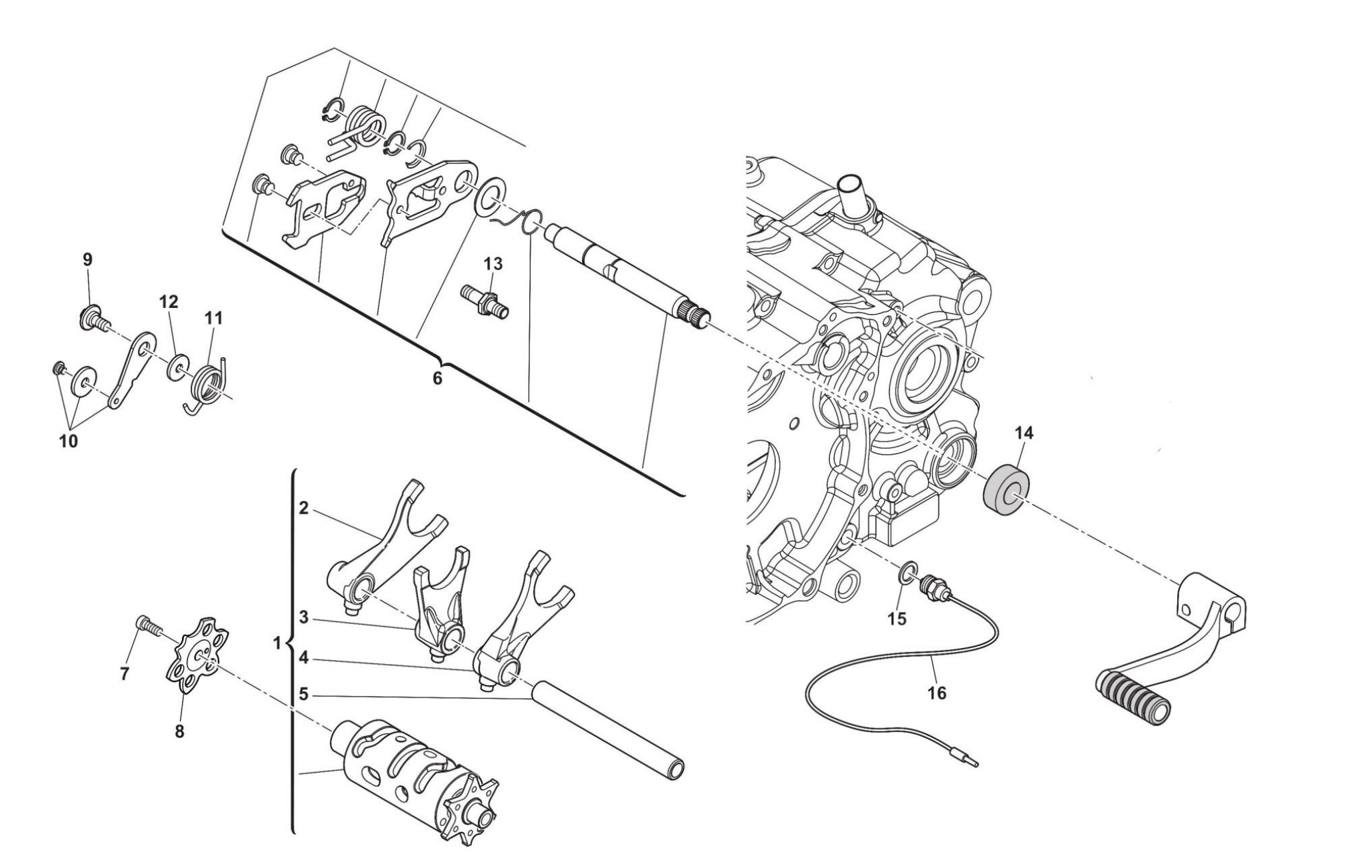 9
12
11
10
13
6
14
2
3
1
4
5
7
8
15
16