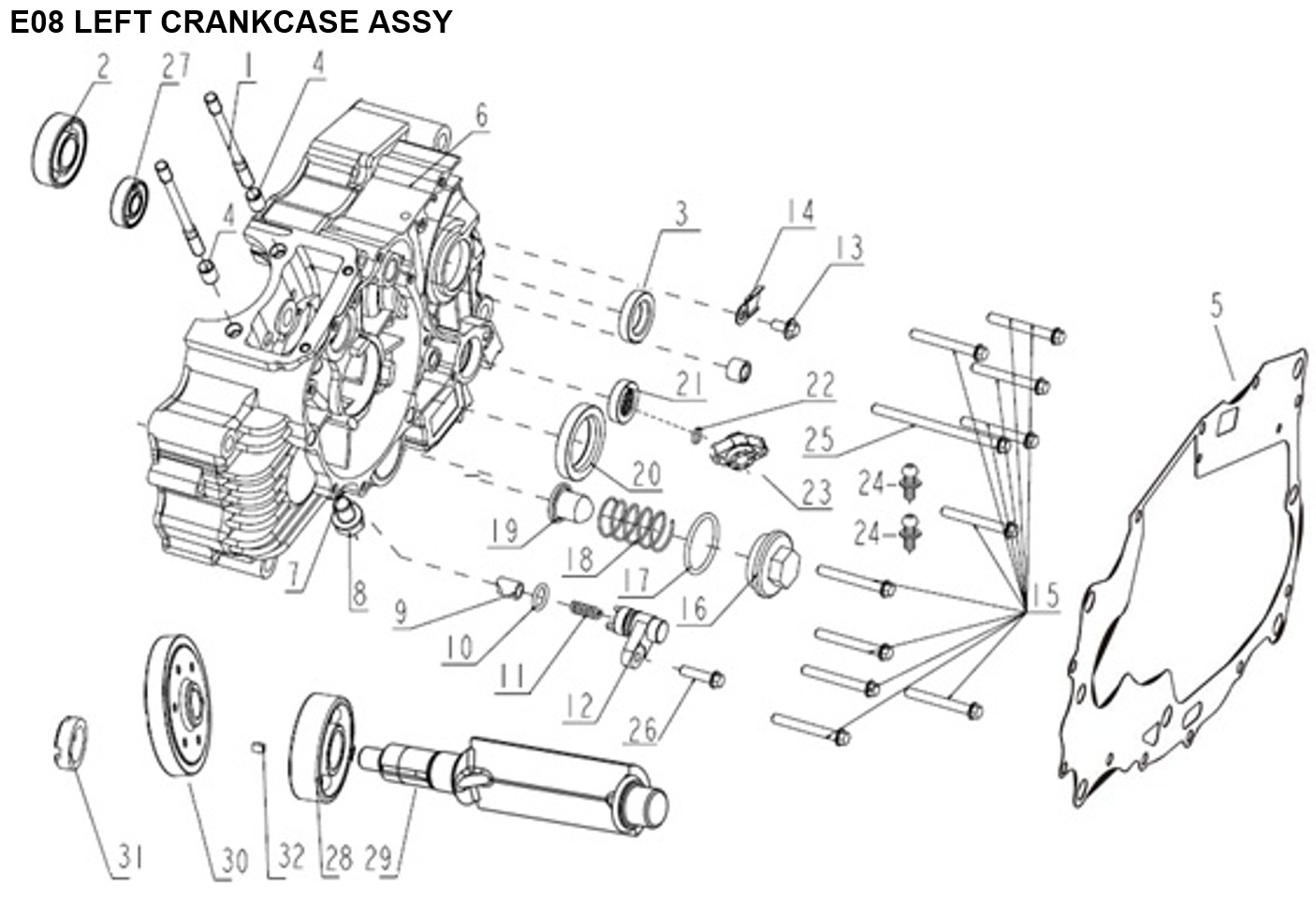 E08 LEFT CRANKCASE ASSY

2
27
1
4
6
4
3
14
13
5
21
22
25
20
23
24
24
19
18
17
16
15
7
8
9
10
11
12
26
31
30
32
28
29