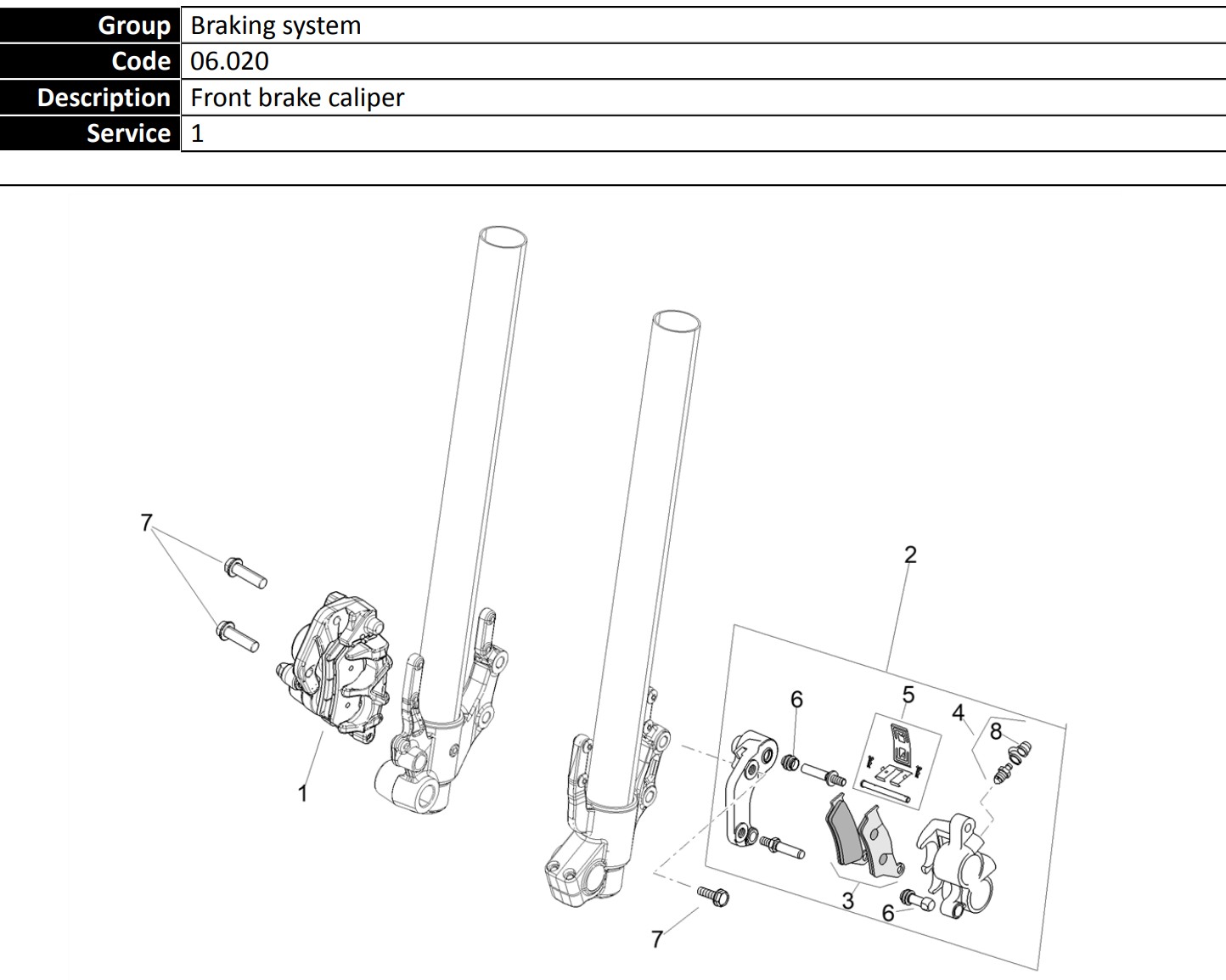 | Group | Braking system |
|---|---|
| Code | 06.020 |
| Description | Front brake caliper |
| Service | 1 |

7
2
6
5
4
8
1
3
6
7