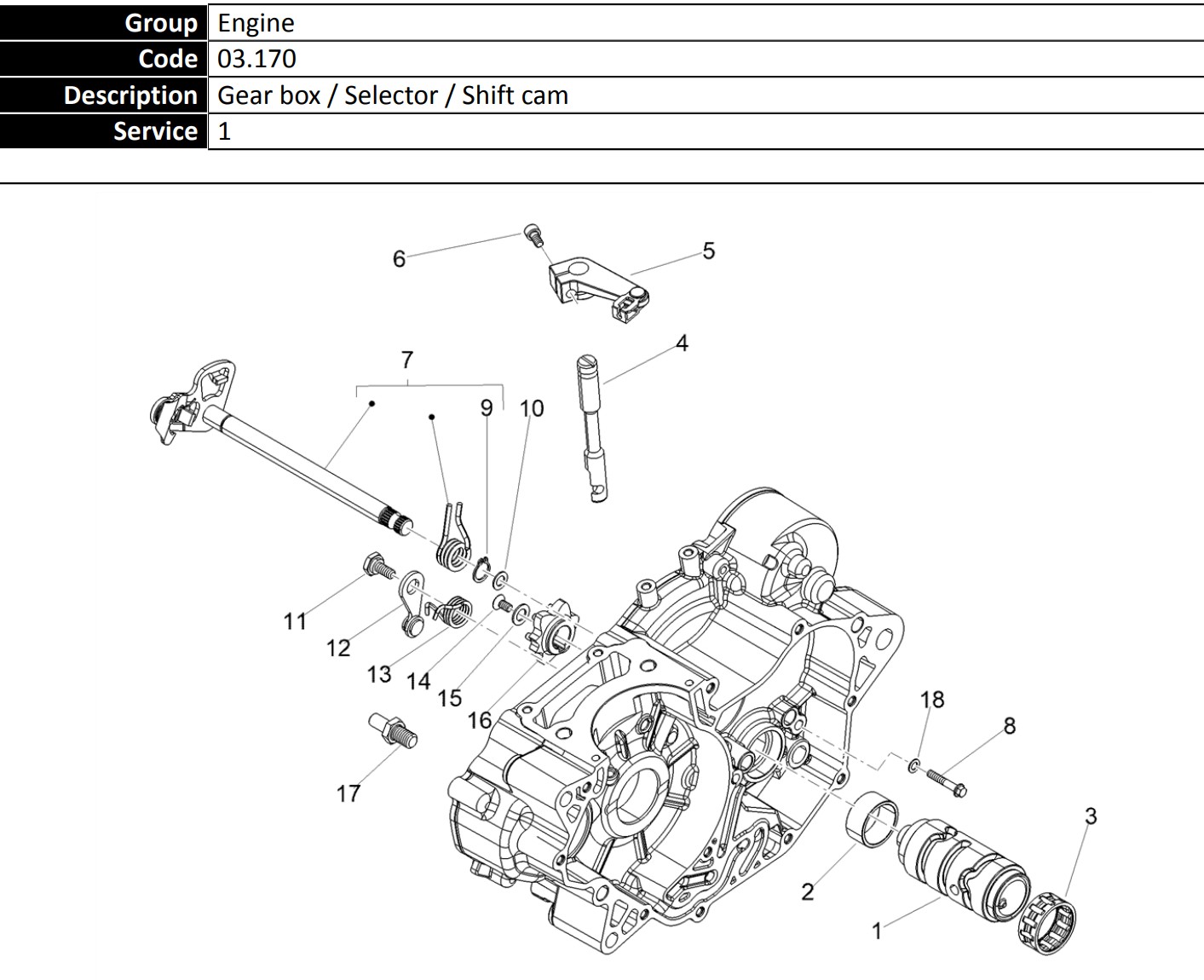 | Group | Engine |
|---|---|
| Code | 03.170 |
| Description | Gear box / Selector / Shift cam |
| Service | 1 |

6
5
4
7
9
10
11
12
13
14
15
16
17
18
8
3
2
1