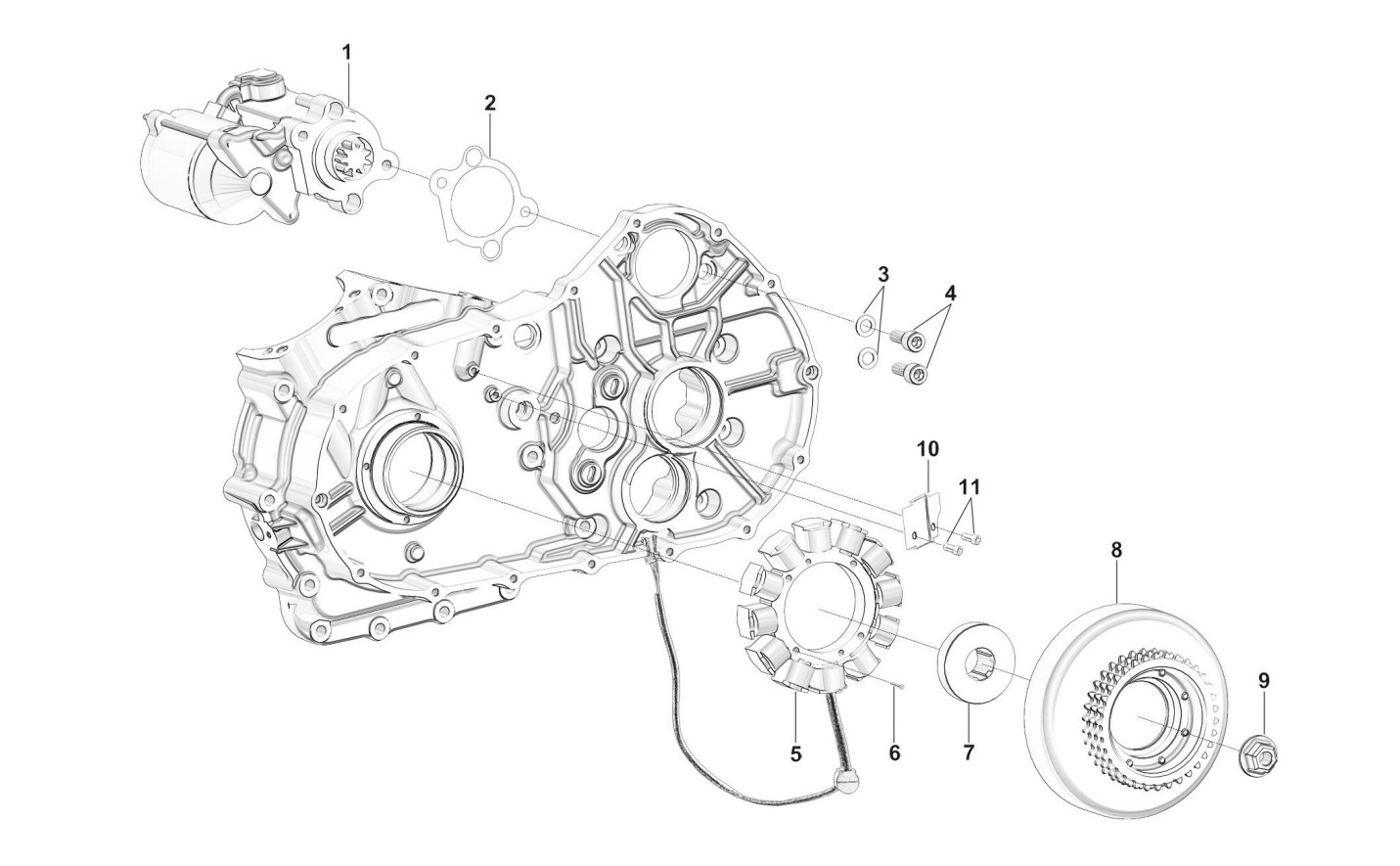 1
2
3
4
10
11
8
9
5
6
7