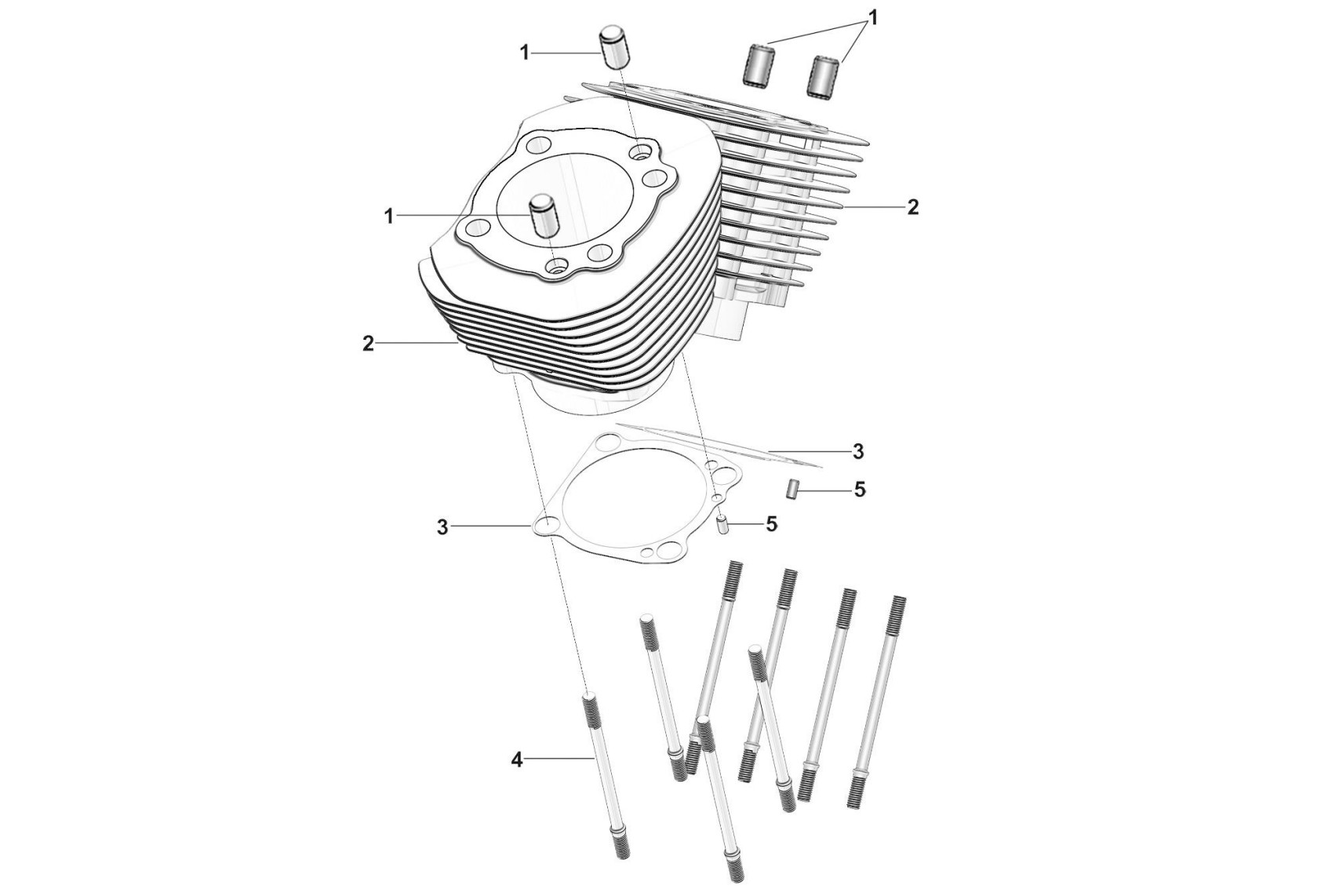 1
1
1
2
2
3
5
3
5
4