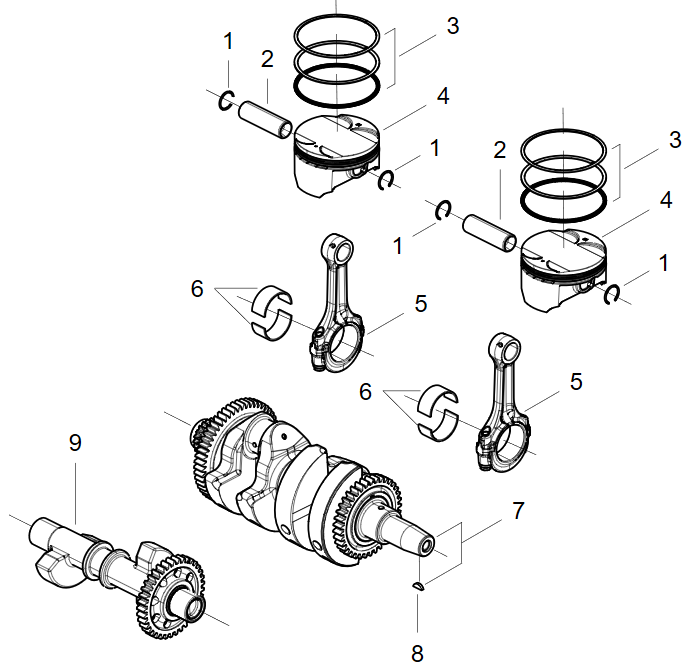 1
2
3
4
1
2
3
4
1
1
6
5
6
5
9
7
8