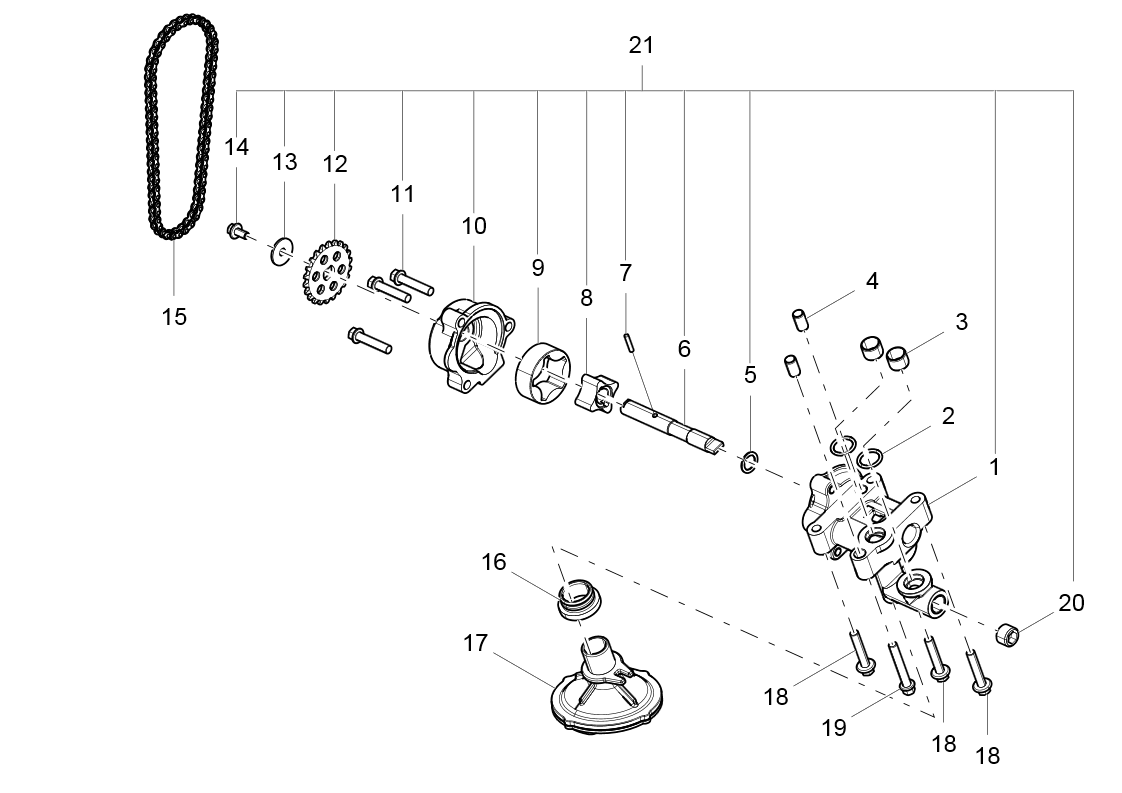 21
14
13
12
11
10
9
8
7
6
5
4
3
2
1
15
16
17
18
19
18
18
20