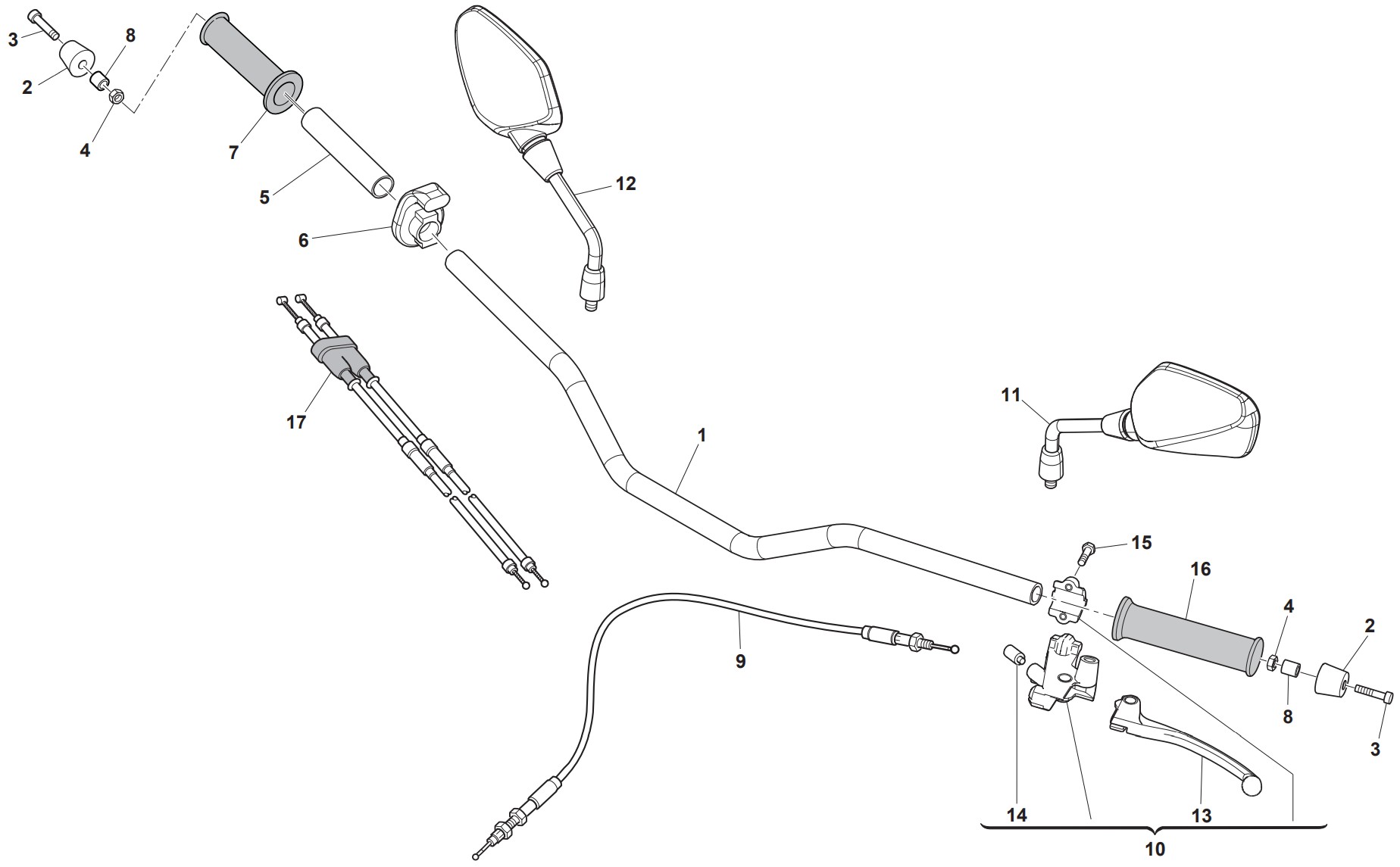 3
8
2
4
7
5
6
12
17
1
11
15
16
4
2
9
8
3
14
13
10