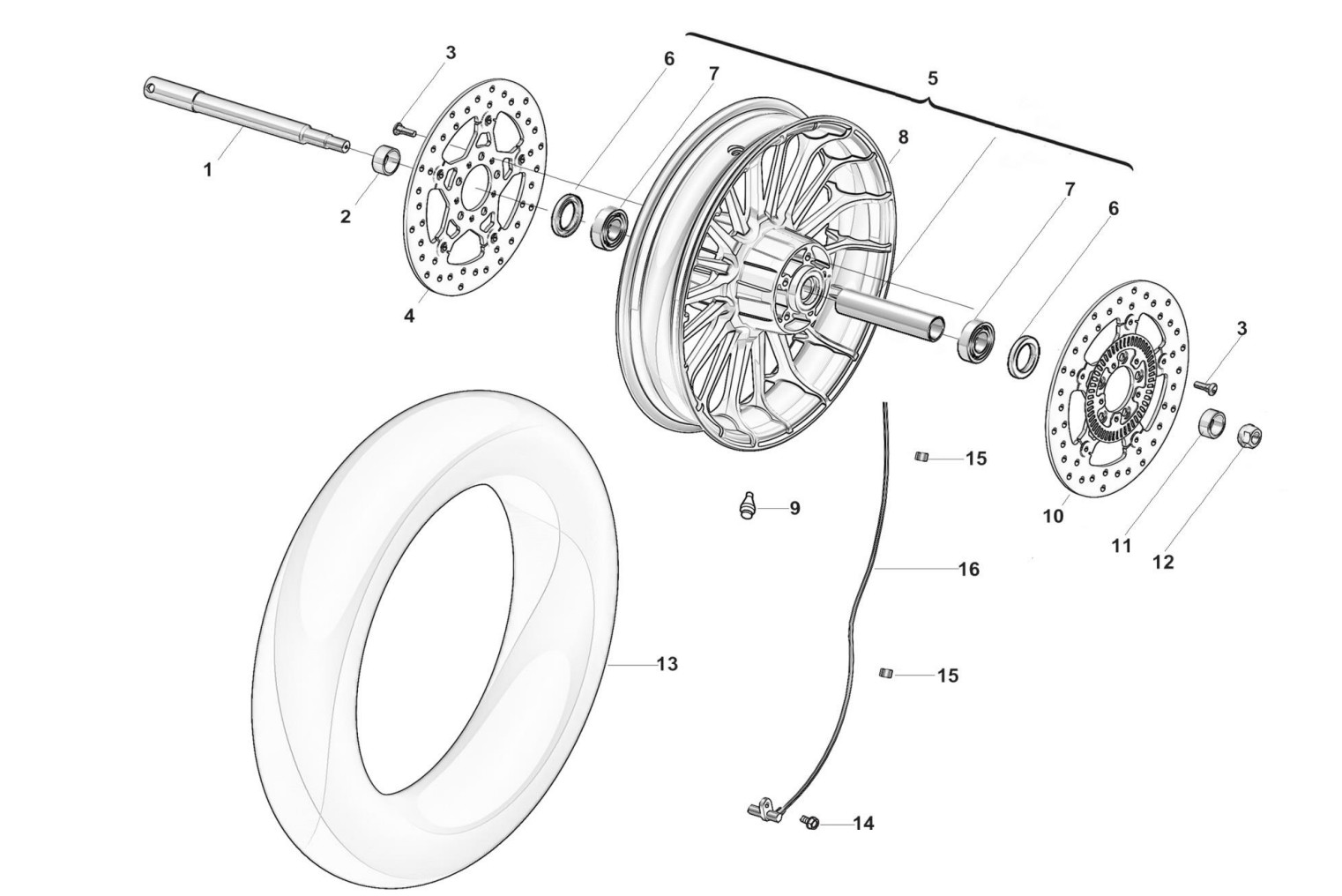 3
6
7
5
1
2
8
7
6
4
3
15
9
10
11
12
16
13
15
14