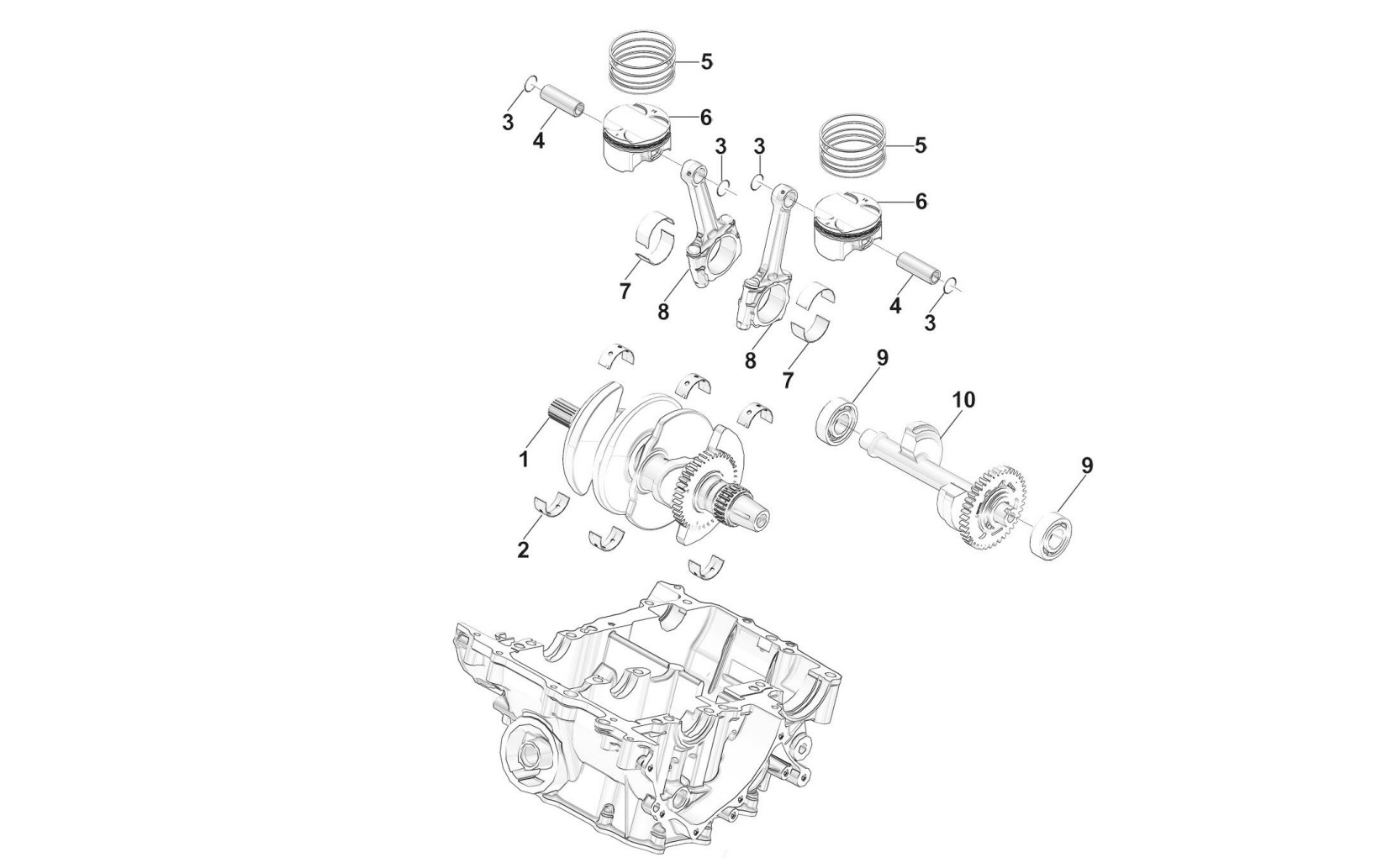 5
3
4
6
3
3
5
6
7
8
4
3
8
7
9
10
1
9
2