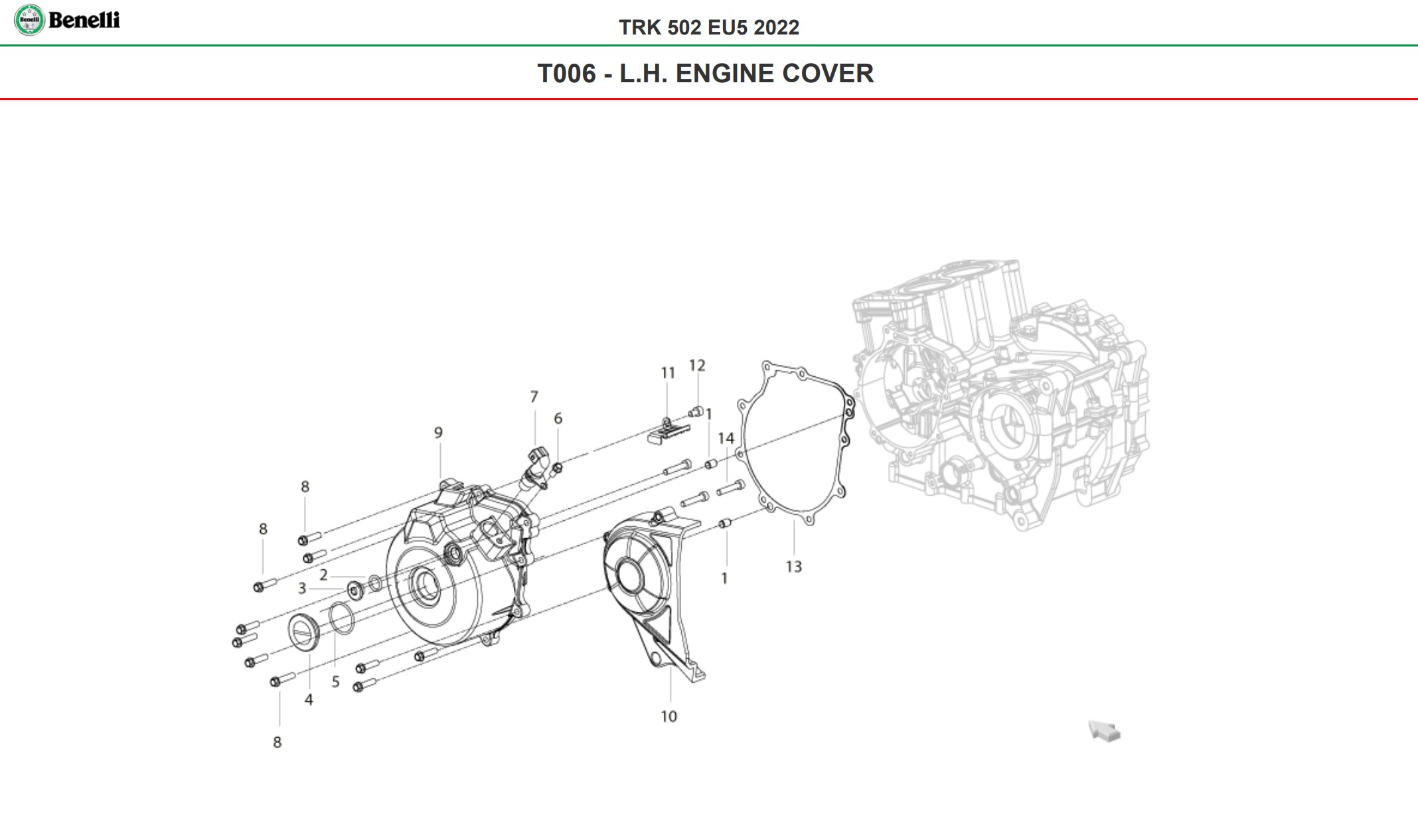 Benelli

TRK 502 EU5 2022

T006 - L.H. ENGINE COVER

11 12
7
6 1
9 14
8
8
2
3 1 13
5
4
8 10