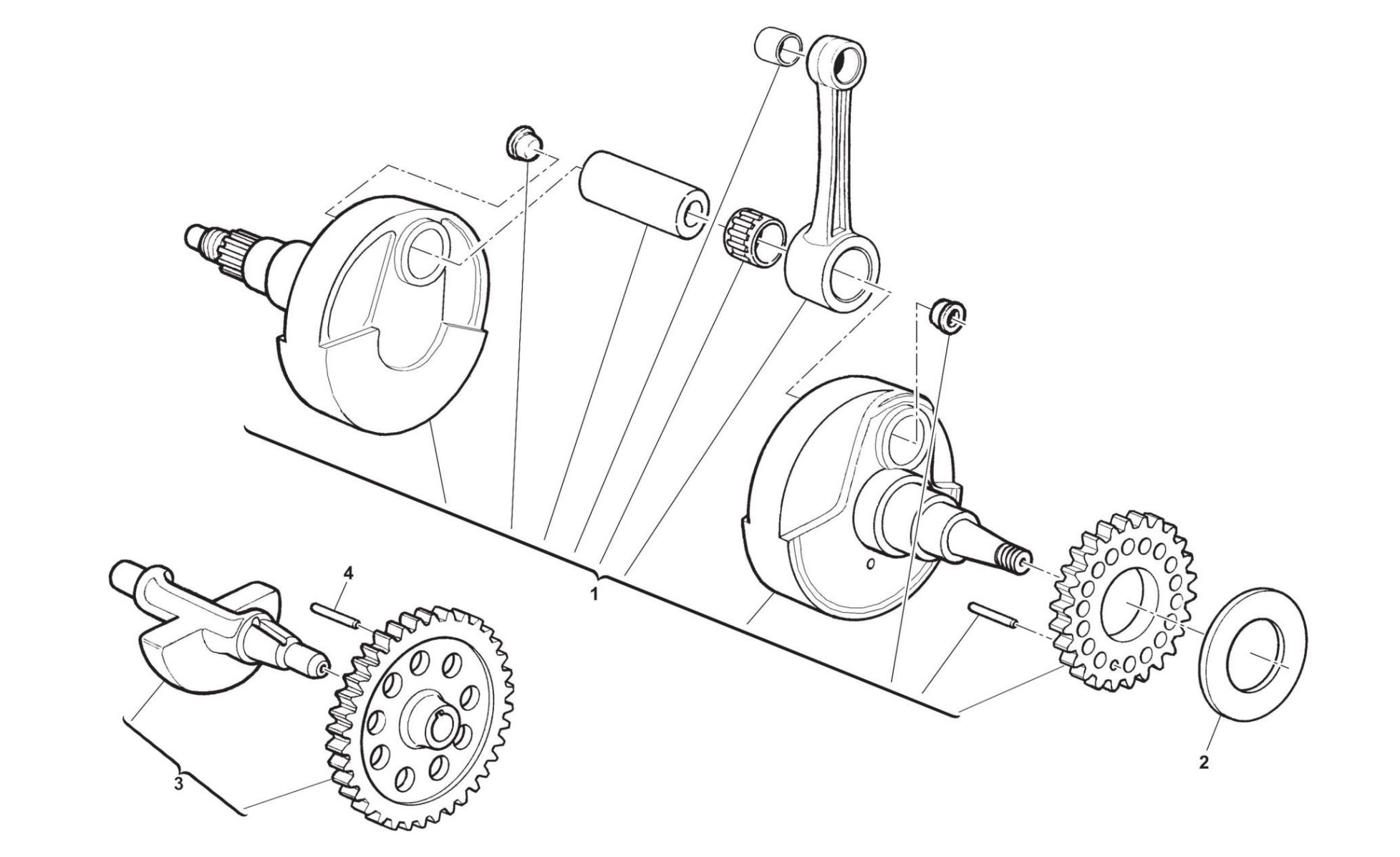 4
1
3
2