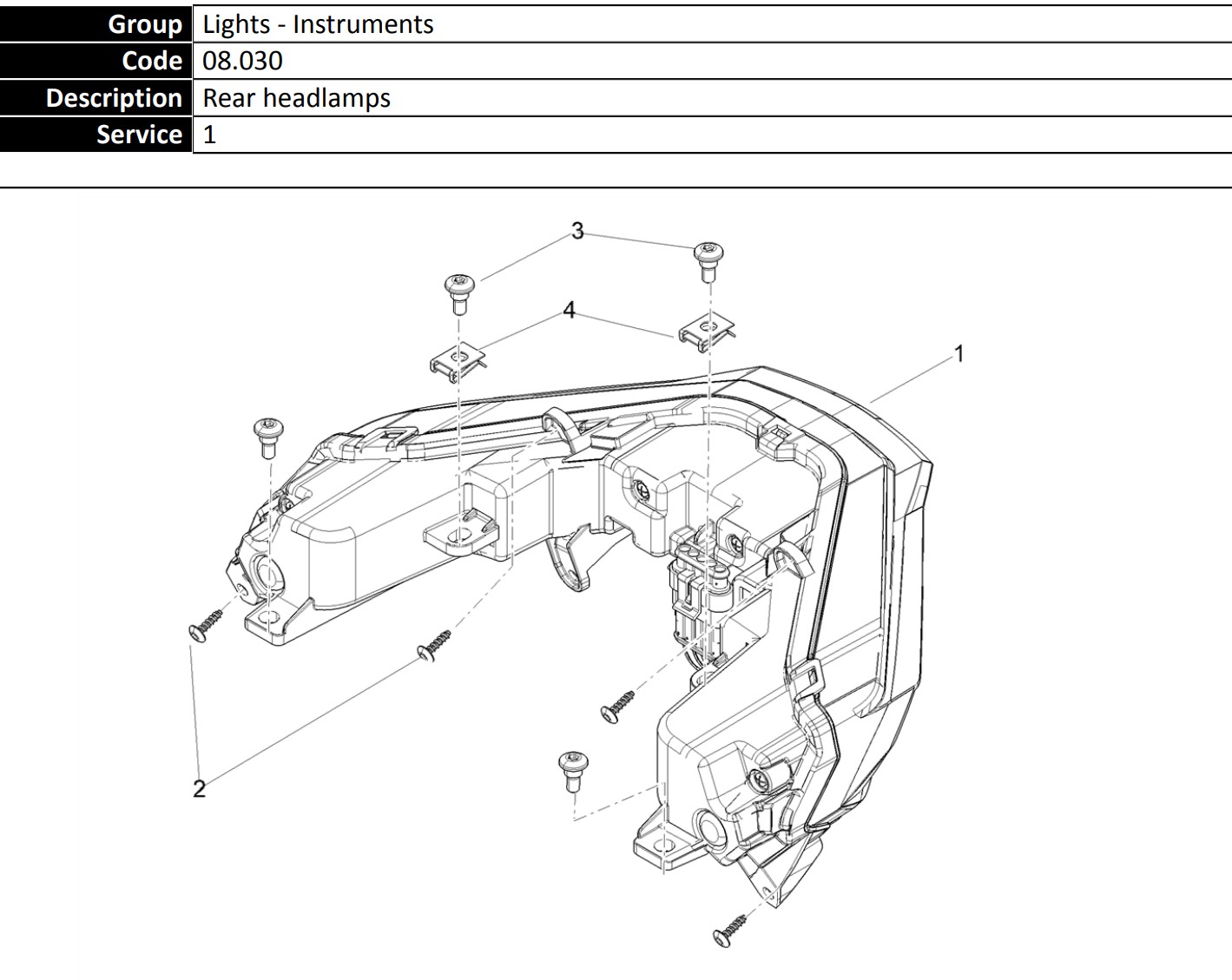 | Group | Lights - Instruments |
|---|---|
| Code | 08.030 |
| Description | Rear headlamps |
| Service | 1 |

3

4

1

2