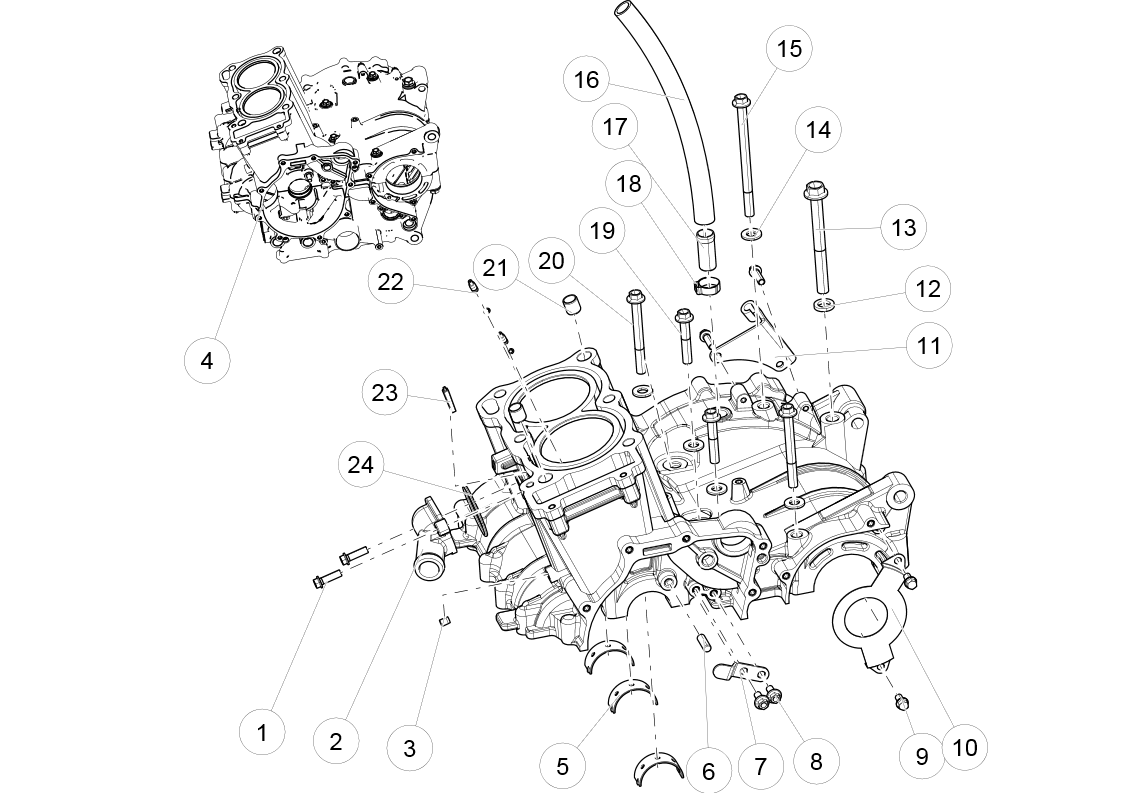 16
15
17
14
18
13
19
20
21
22
12
11
4
23
24
1
2
3
5
6
7
8
9
10