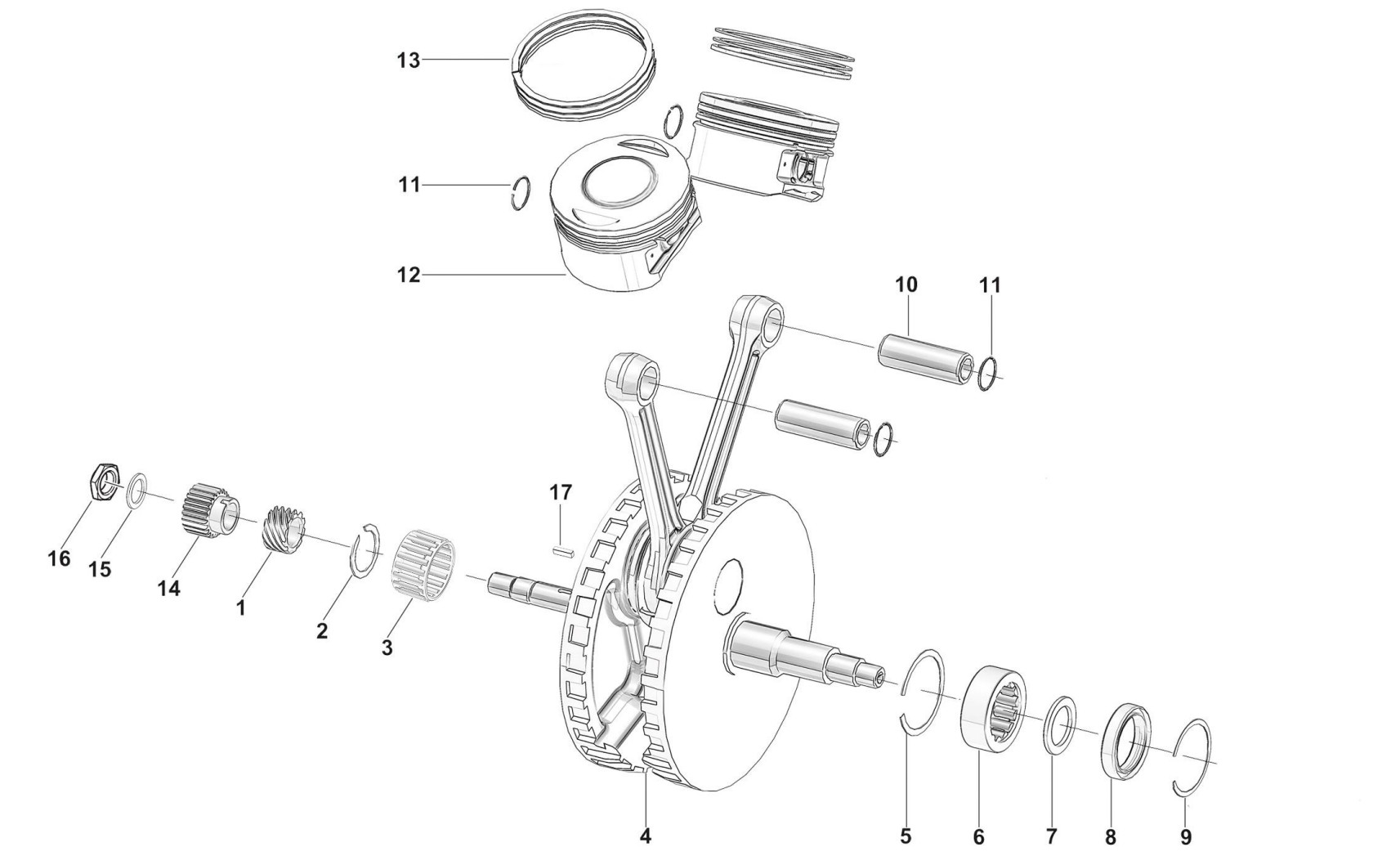 13

11

12

10

11

17

16

15

14

1

2

3

4

5

6

7

8

9