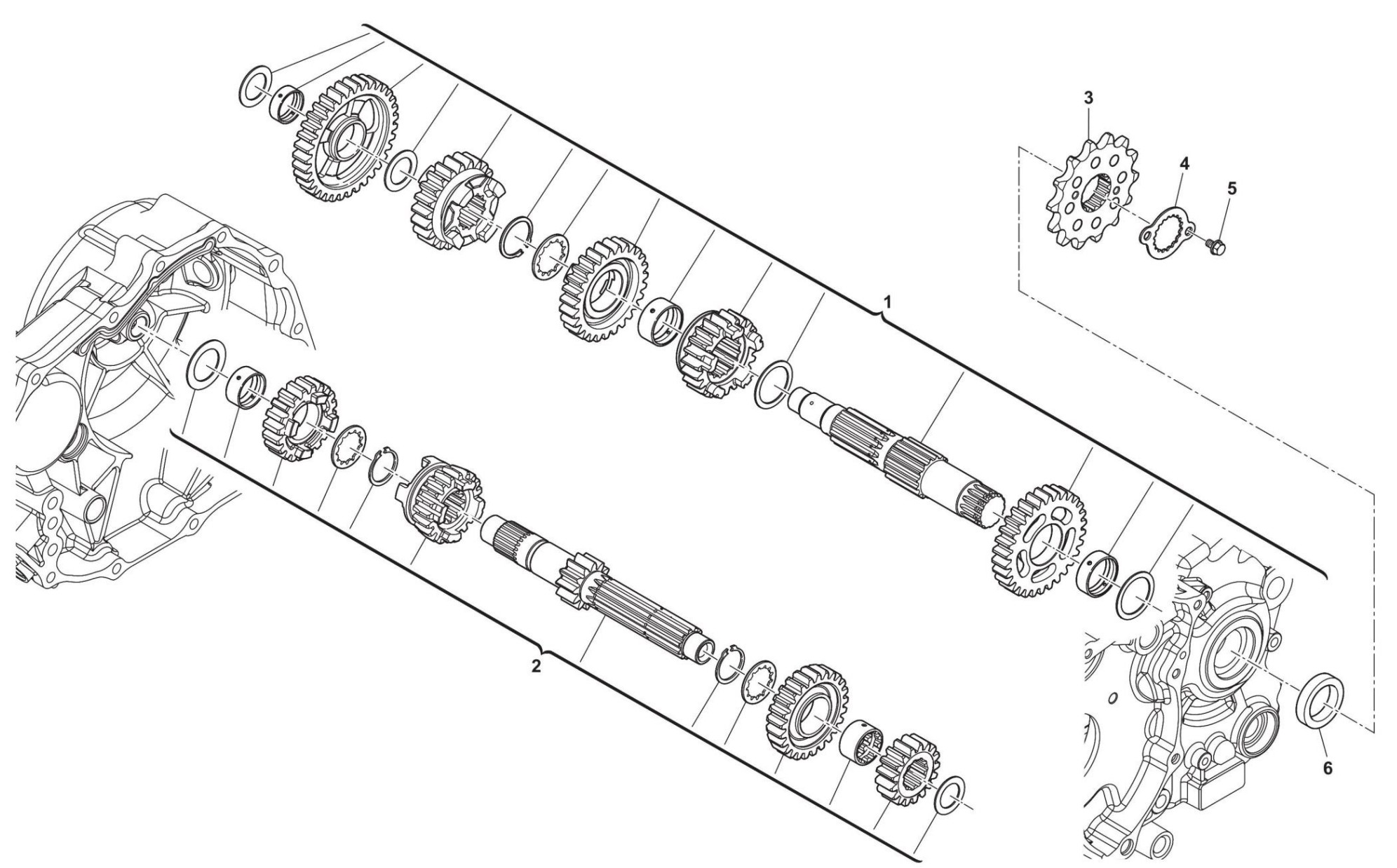 3
4
5
1
2
6