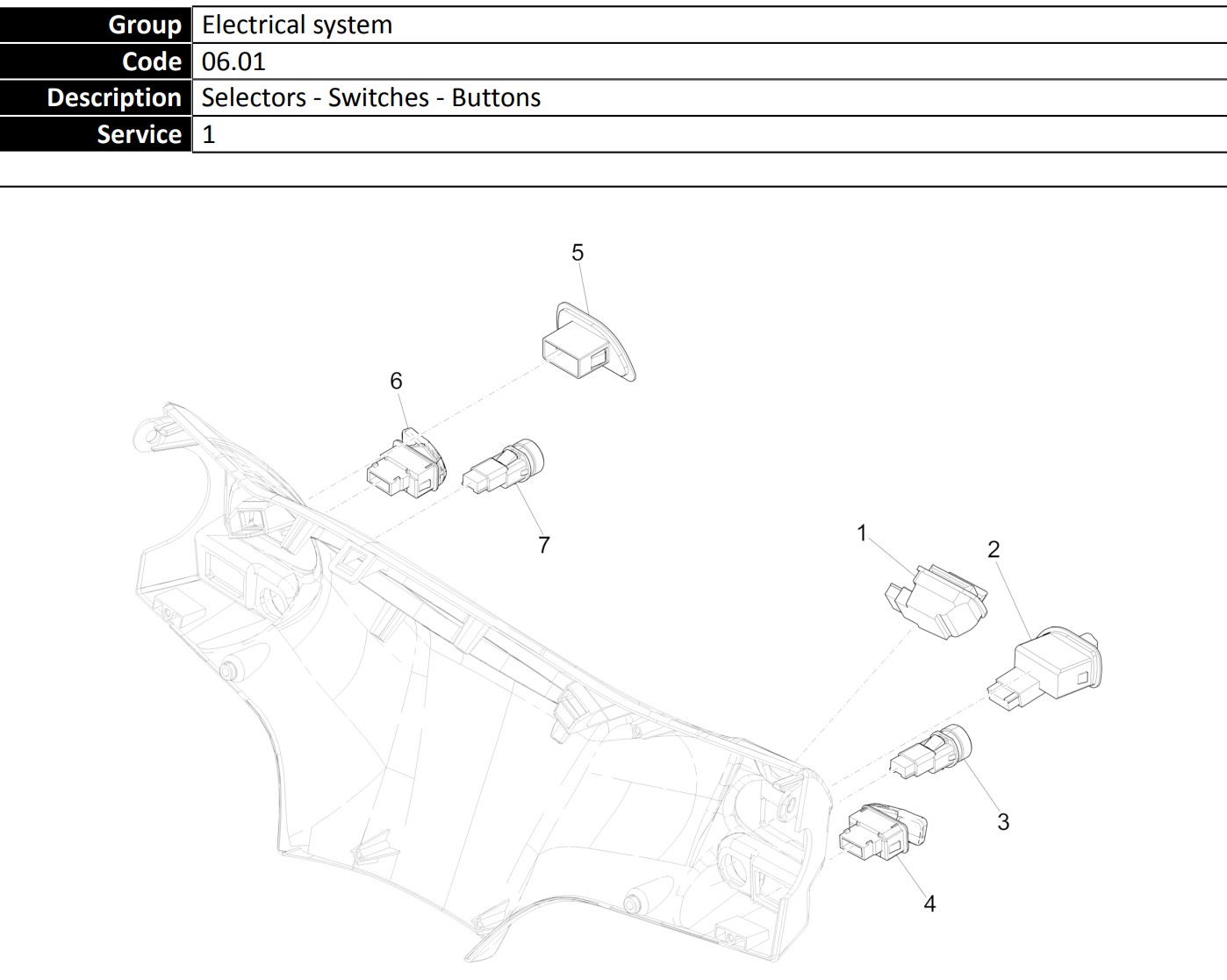 | Group | Electrical system |
|---|---|
| Code | 06.01 |
| Description | Selectors - Switches - Buttons |
| Service | 1 |

5
6
7
1
2
3
4