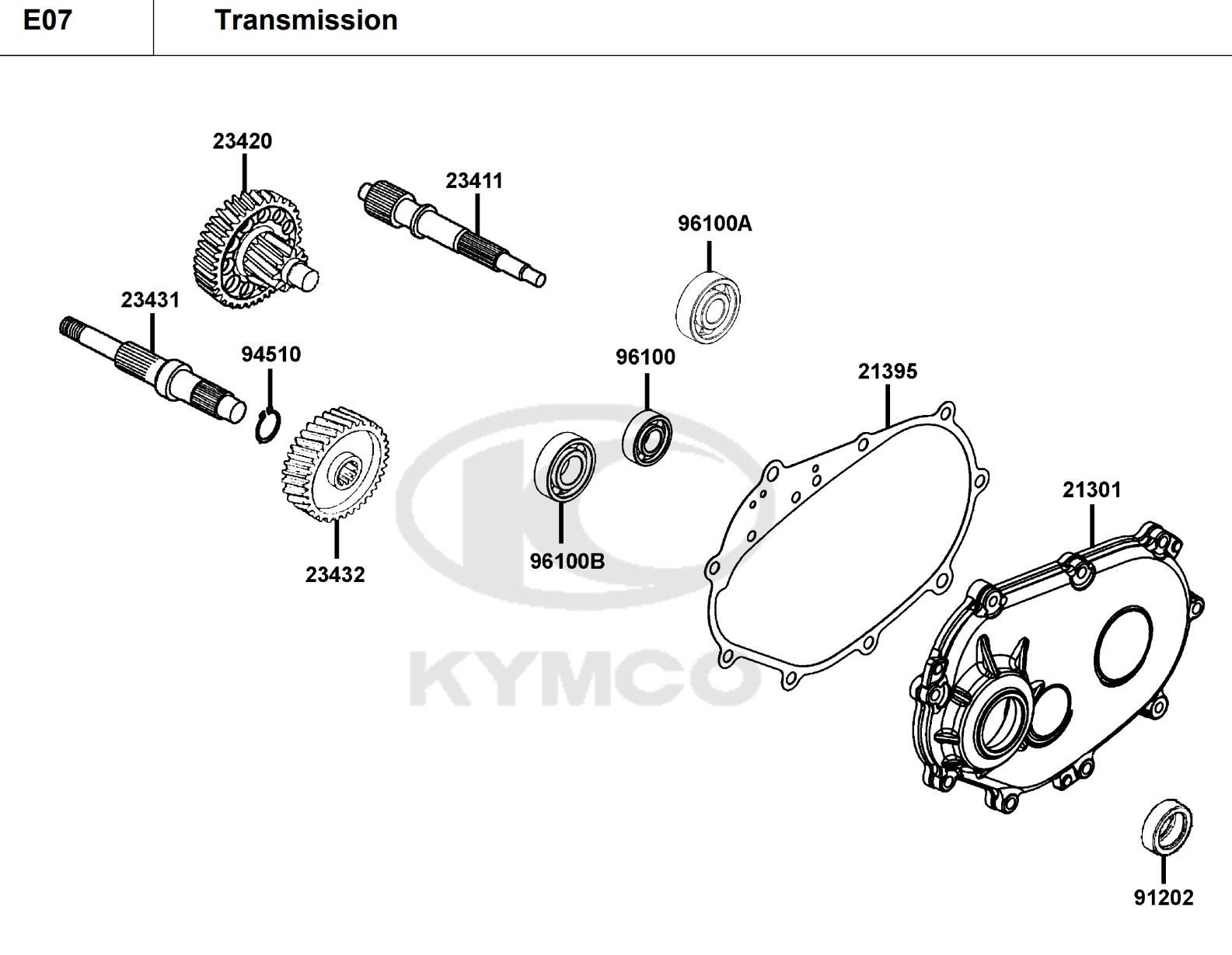 E07 Transmission

23420

23411

96100A

23431

94510

96100

21395

21301

23432

96100B

KYMCO

91202