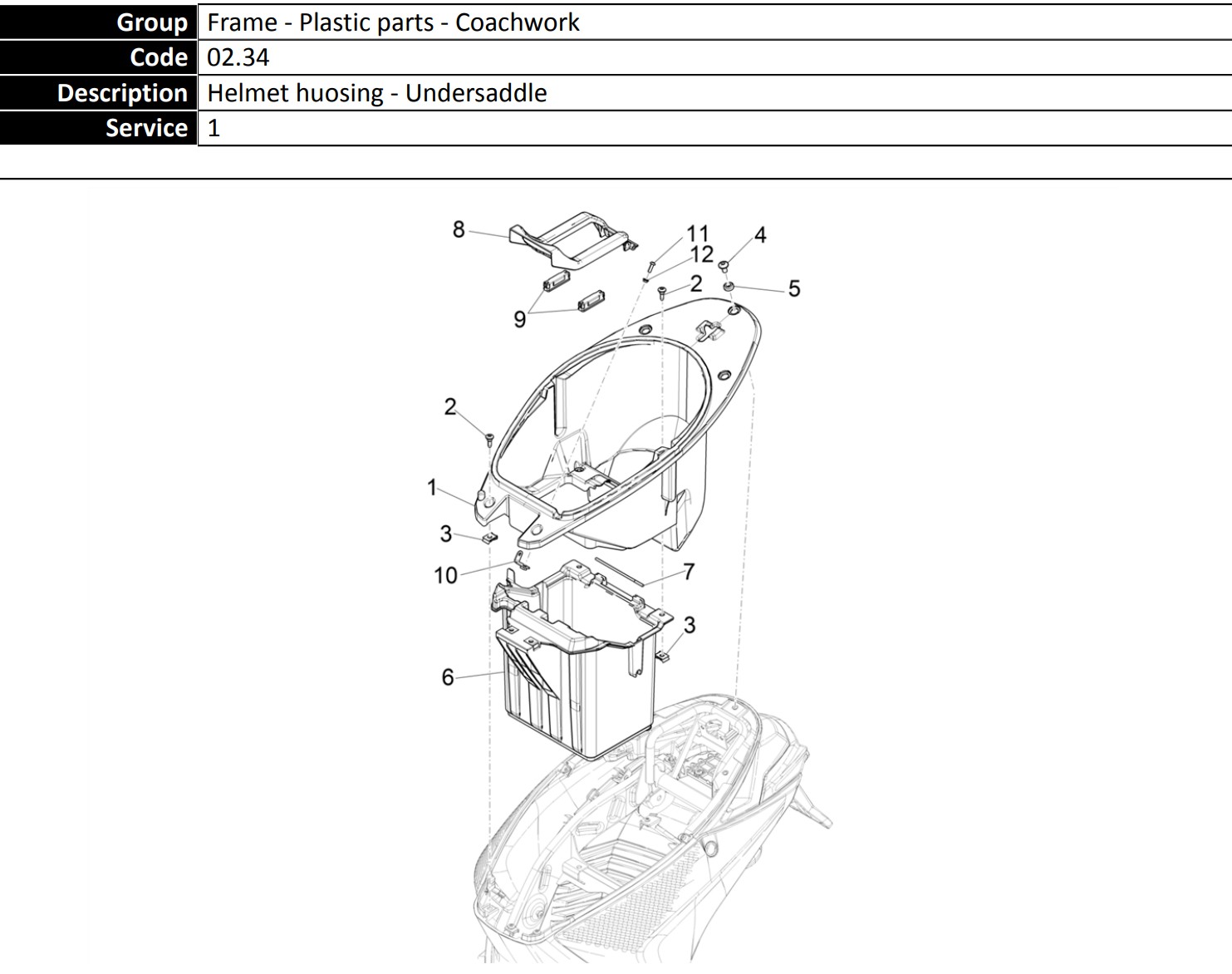 | Group | Frame - Plastic parts - Coachwork |
|---|---|
| Code | 02.34 |
| Description | Helmet huosing - Undersaddle |
| Service | 1 |

8
11
4
12
2
5
9
2
1
3
10
7
3
6