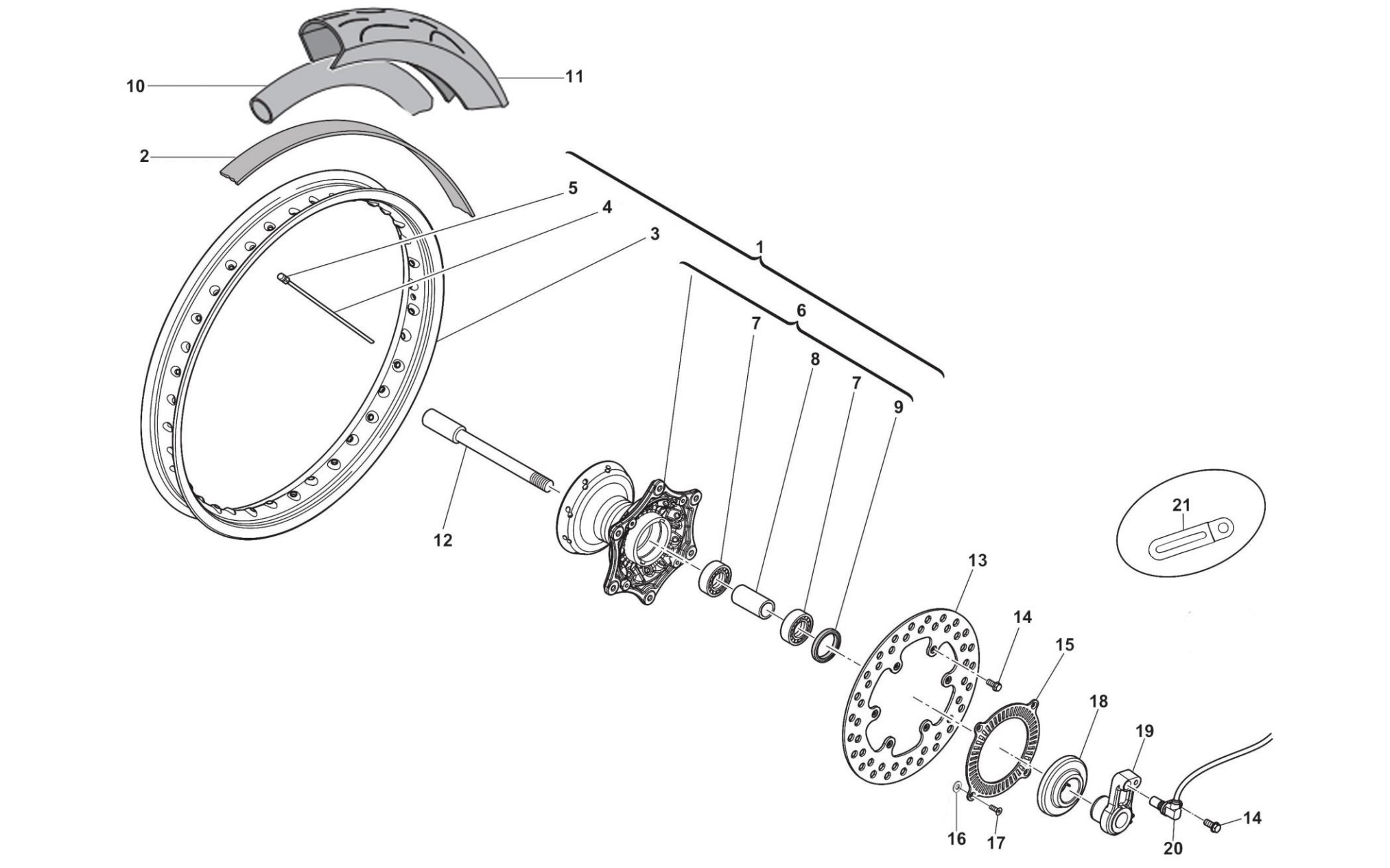 10
11
2
5
4
3
1
6
7
8
7
9
12
21
13
14
15
18
19
16
17
20
14