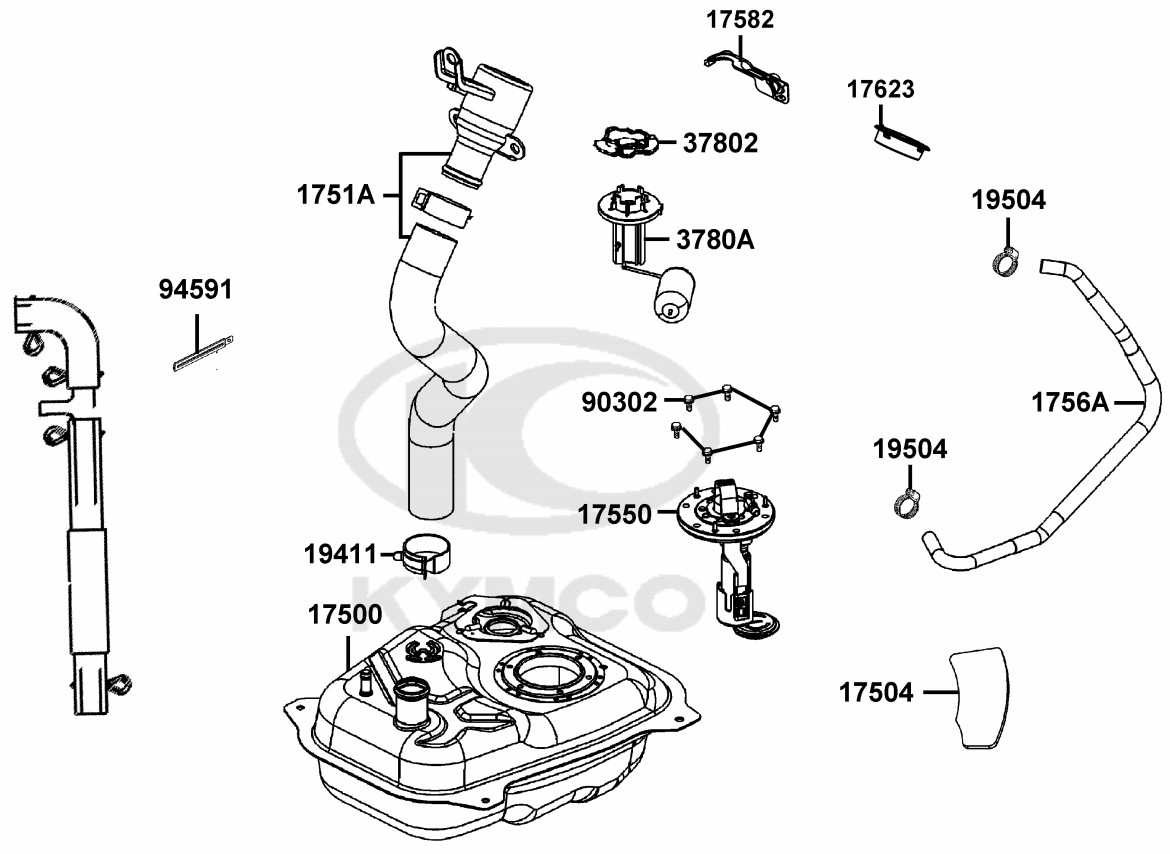 17582
17623
37802
1751A
19504
3780A
94591
90302
1756A
19504
17550
19411
KYMCO
17500
17504