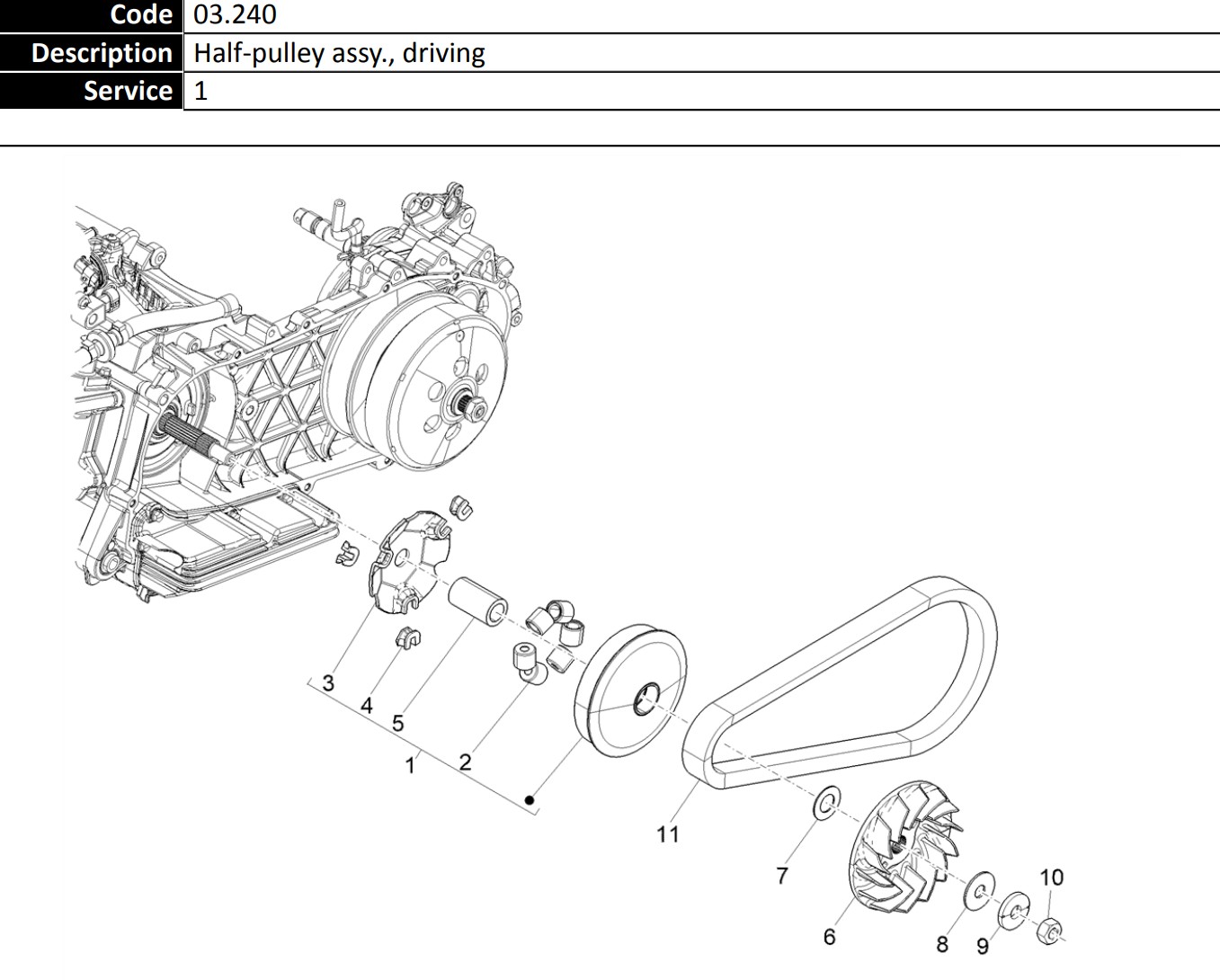 | Code | 03.240 |
|---|---|
| Description | Half-pulley assy., driving |
| Service | 1 |

3
4
5
1
2
11
7
6
8
9
10